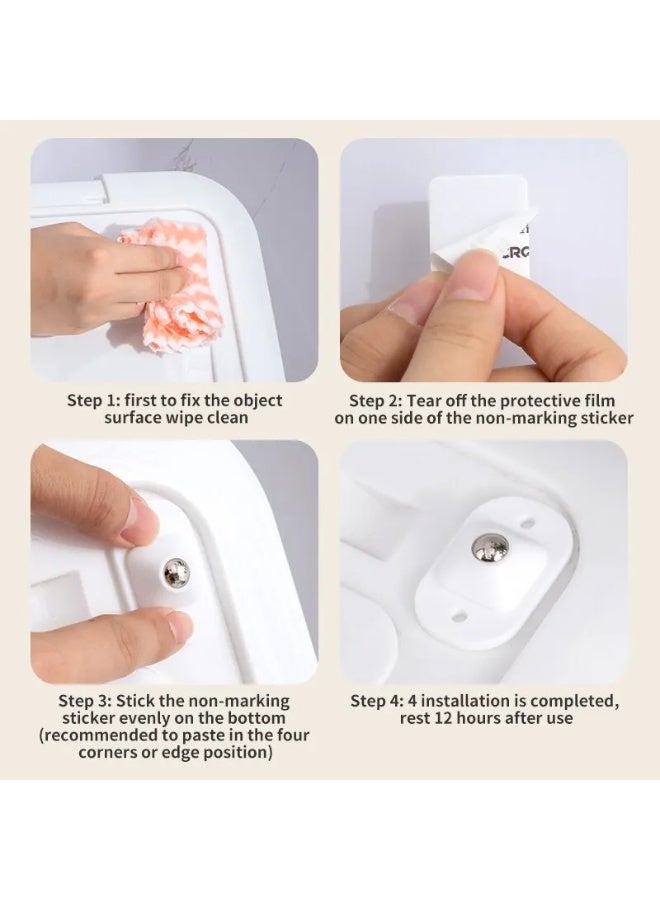 Step 1: first to fix the object surface wipe clean

Step 2: Tear off the protective film on one side of the non-marking sticker

Step 3: Stick the non-marking sticker evenly on the bottom (recommended to paste in the four corners or edge position)

Step 4: 4 installation is completed, rest 12 hours after use