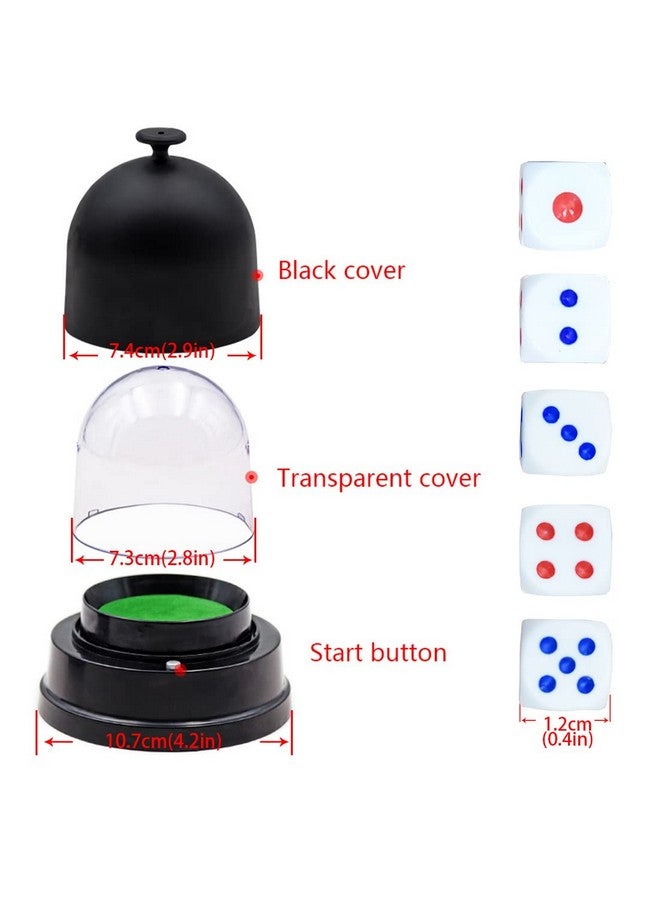 Black cover

7.4cm(2.9in)

Transparent cover

7.3cm(2.8in)

Start button

10.7cm(4.2in)

1.2cm
(0.4in)