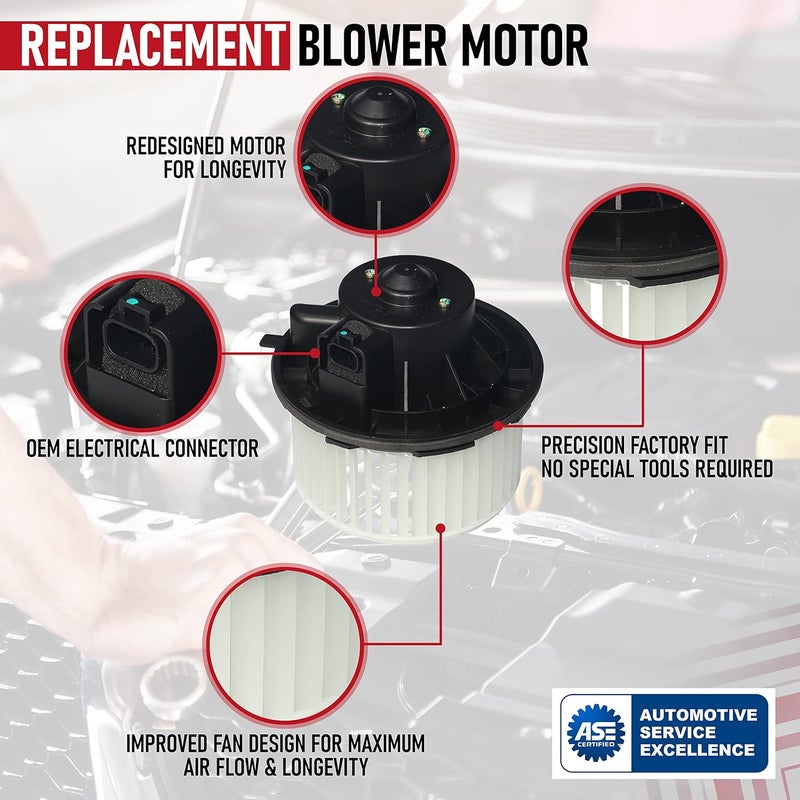 REPLACEMENT BLOWER MOTOR

REDESIGNED MOTOR FOR LONGEVITY

OEM ELECTRICAL CONNECTOR

PRECISION FACTORY FIT
NO SPECIAL TOOLS REQUIRED

IMPROVED FAN DESIGN FOR MAXIMUM AIR FLOW & LONGEVITY

ASE CERTIFIED
AUTOMOTIVE SERVICE EXCELLENCE