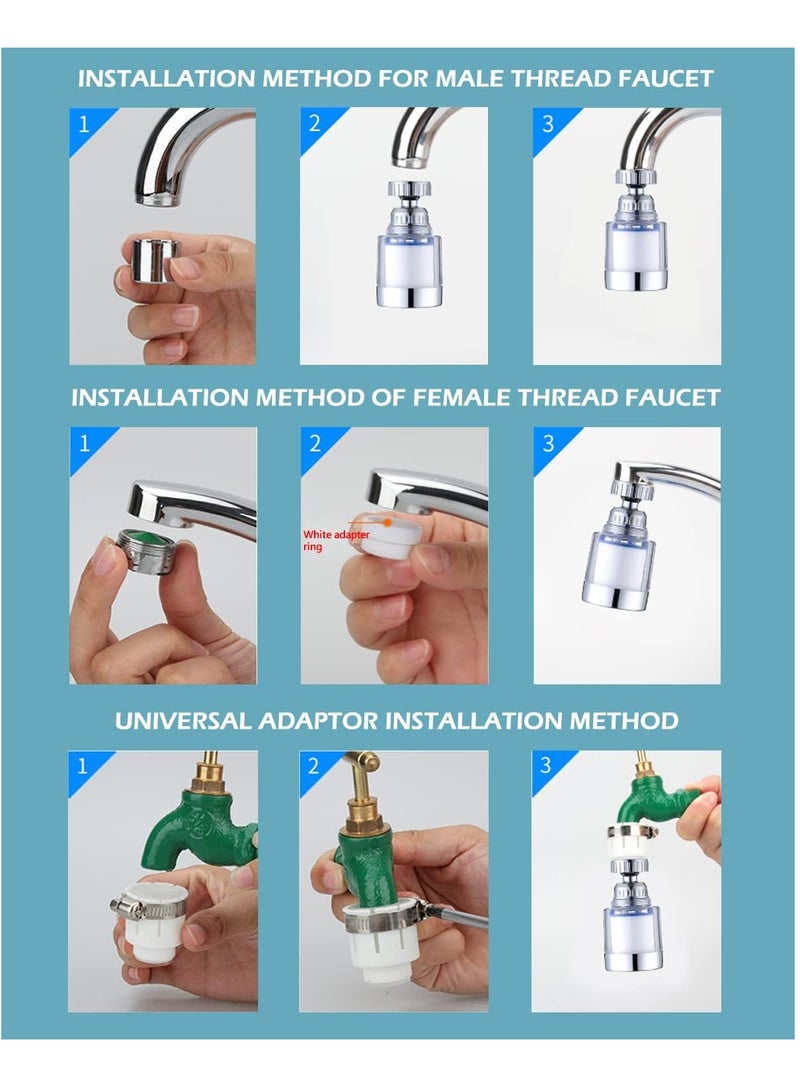 INSTALLATION METHOD FOR MALE THREAD FAUCET

1

2

3

INSTALLATION METHOD OF FEMALE THREAD FAUCET

1

2

White adapter ring

3

UNIVERSAL ADAPTOR INSTALLATION METHOD

1

2

3