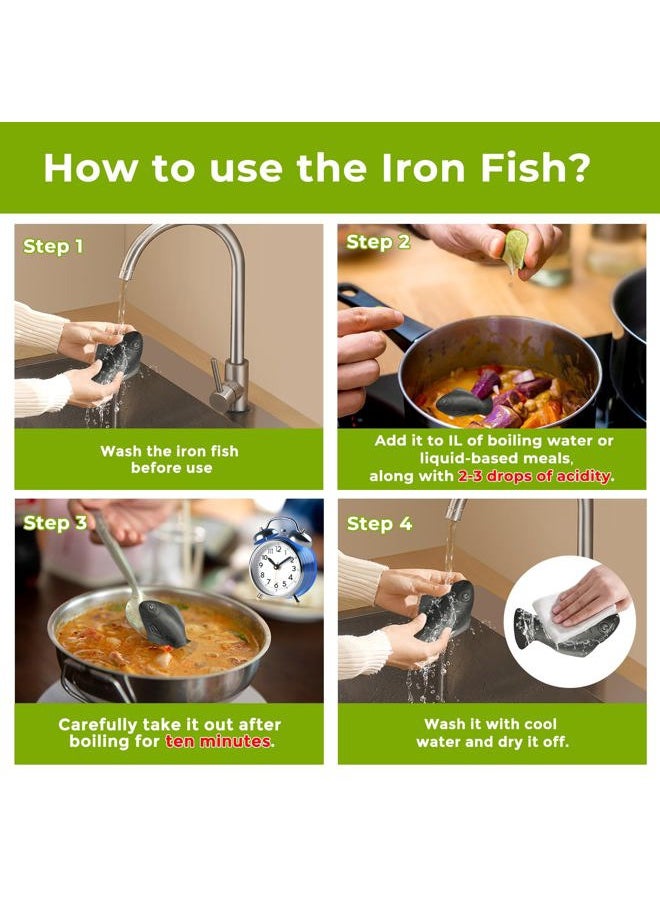 How to use the Iron Fish?

Step 1

Wash the iron fish before use

Step 2

Add it to IL of boiling water or liquid-based meals, along with 2-3 drops of acidity.

Step 3

Carefully take it out after boiling for ten minutes.

Step 4

Wash it with cool water and dry it off.