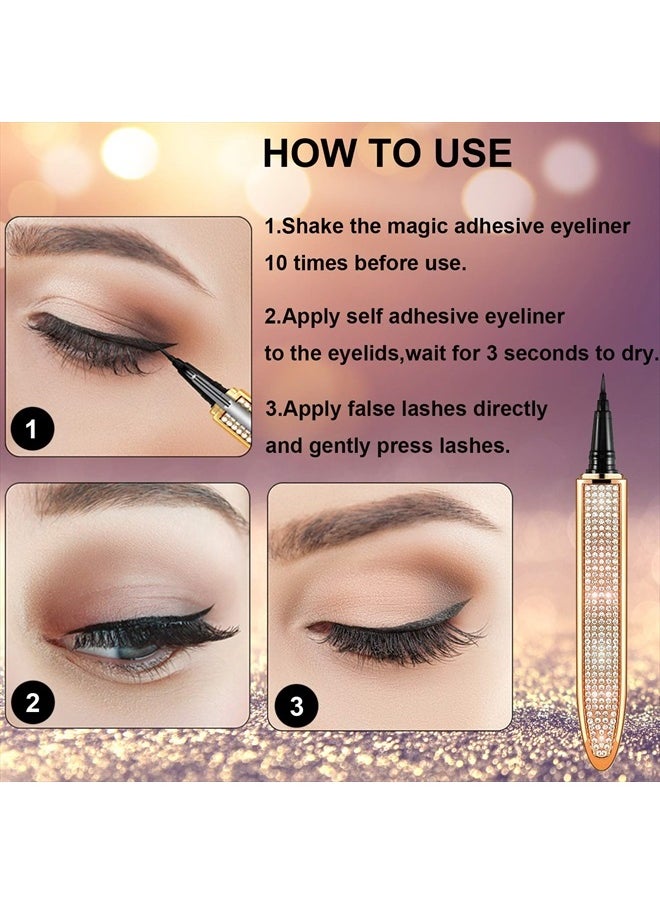 HOW TO USE

1.Shake the magic adhesive eyeliner 10 times before use.

2.Apply self adhesive eyeliner to the eyelids,wait for 3 seconds to dry.

3.Apply false lashes directly and gently press lashes.

1

2

3