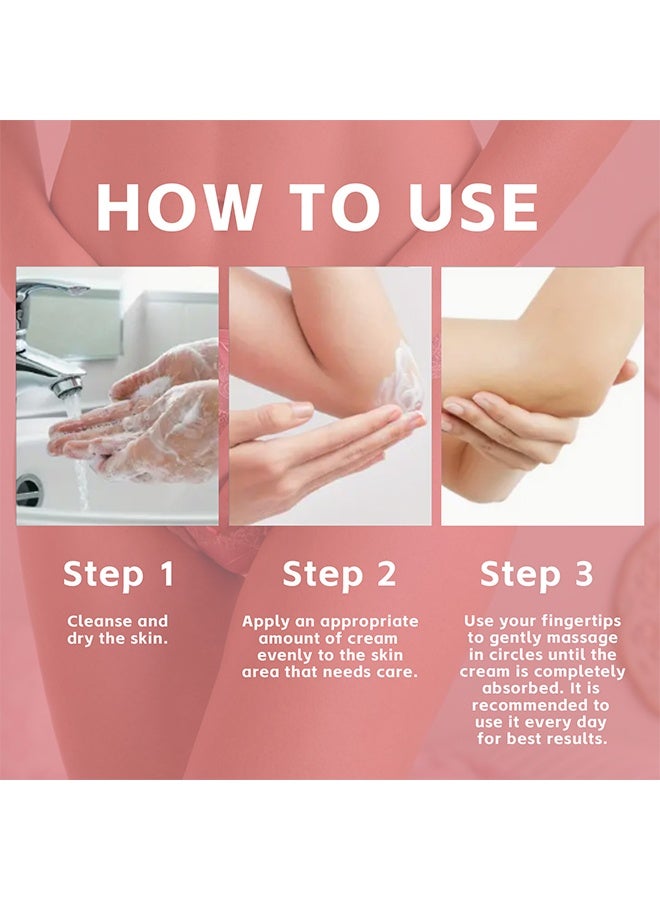 HOW TO USE

Step 1

Cleanse and dry the skin.

Step 2

Apply an appropriate amount of cream evenly to the skin area that needs care.

Step 3

Use your fingertips to gently massage in circles until the cream is completely absorbed. It is recommended to use it every day for best results.