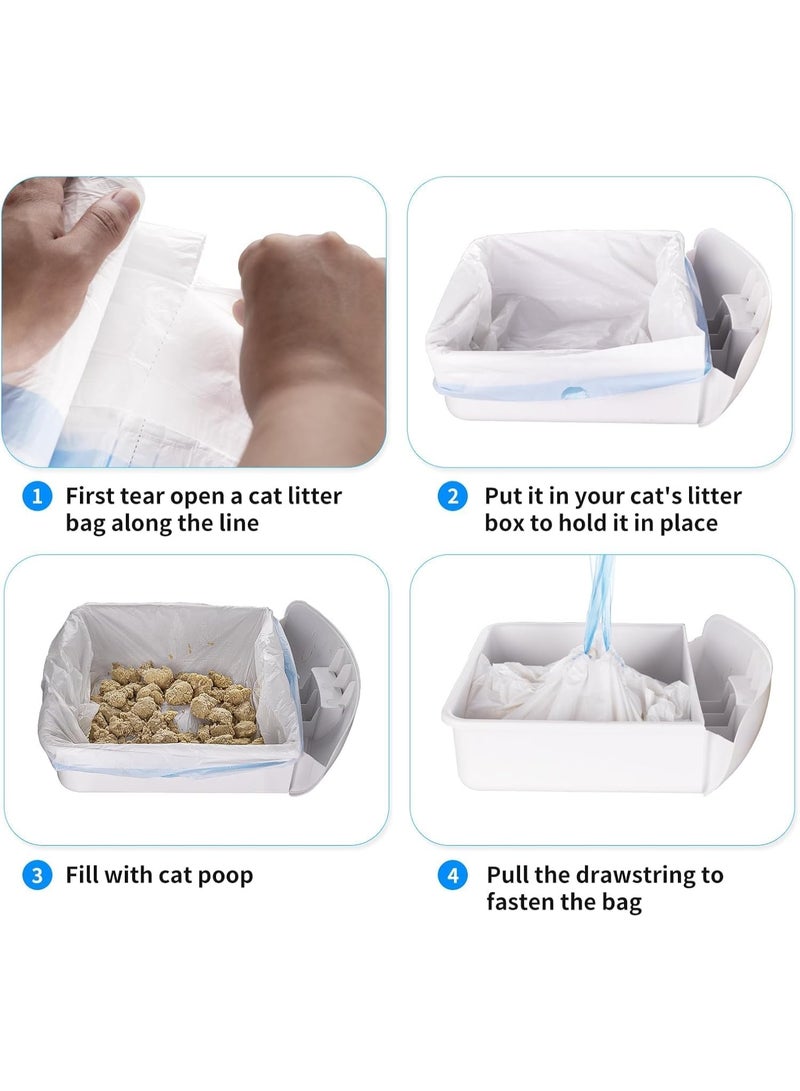 1 First tear open a cat litter bag along the line

2 Put it in your cat's litter box to hold it in place

3 Fill with cat poop

4 Pull the drawstring to fasten the bag