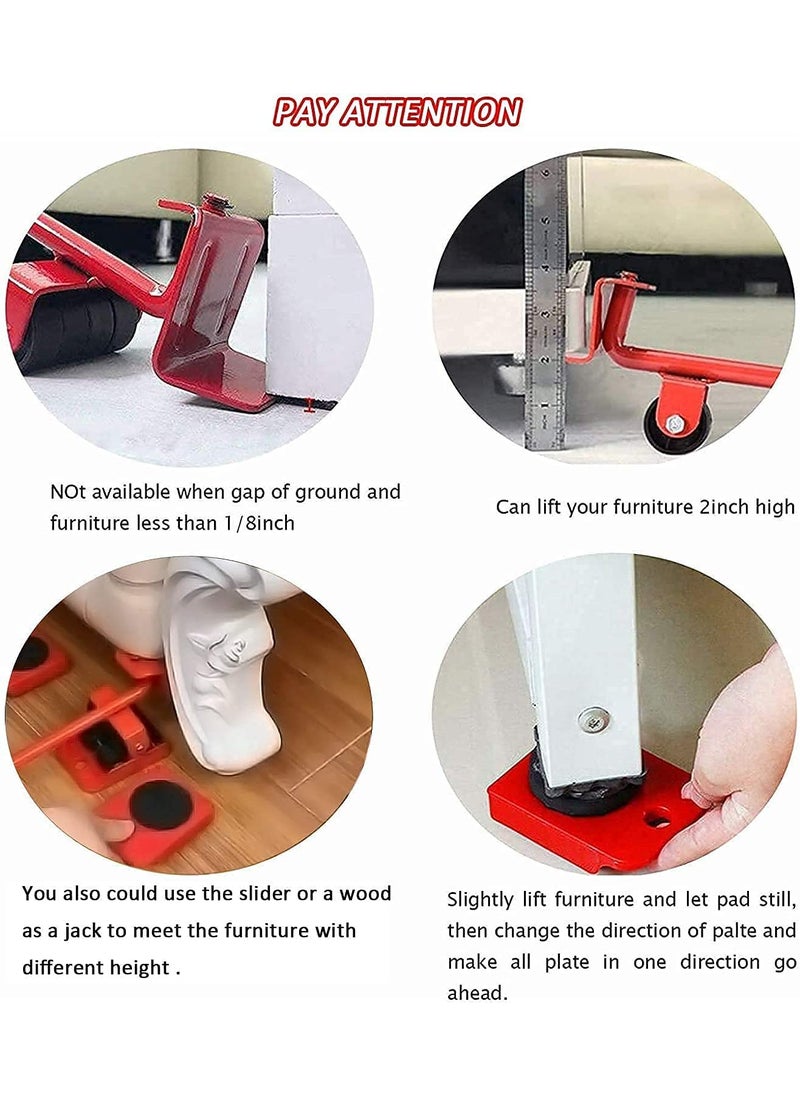 PAY ATTENTION

NOt available when gap of ground and furniture less than 1/8inch

Can lift your furniture 2inch high

You also could use the slider or a wood as a jack to meet the furniture with different height .

Slightly lift furniture and let pad still, then change the direction of palte and make all plate in one direction go ahead.