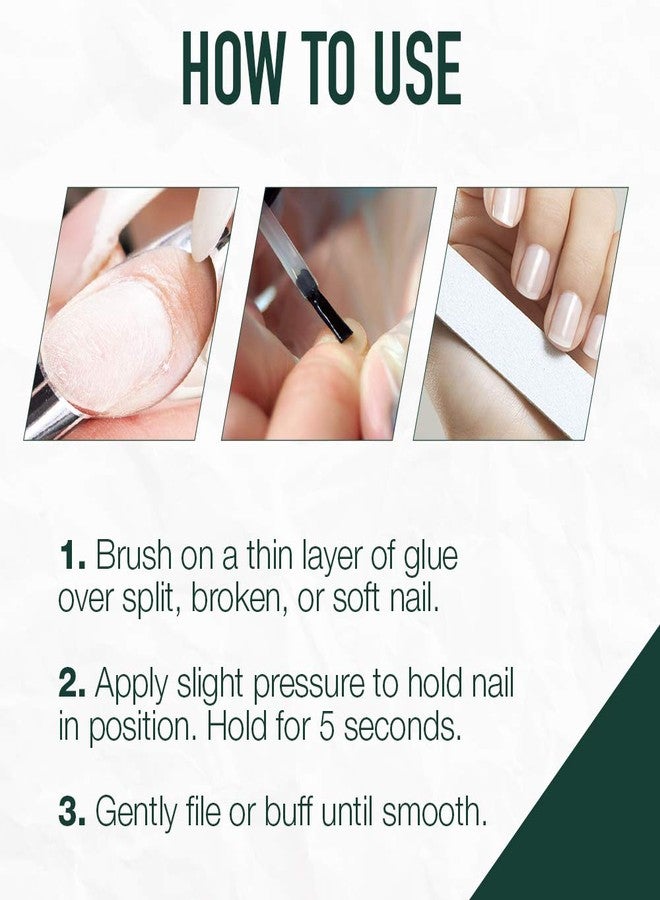 HOW TO USE

1. Brush on a thin layer of glue over split, broken, or soft nail.

2. Apply slight pressure to hold nail in position. Hold for 5 seconds.

3. Gently file or buff until smooth.