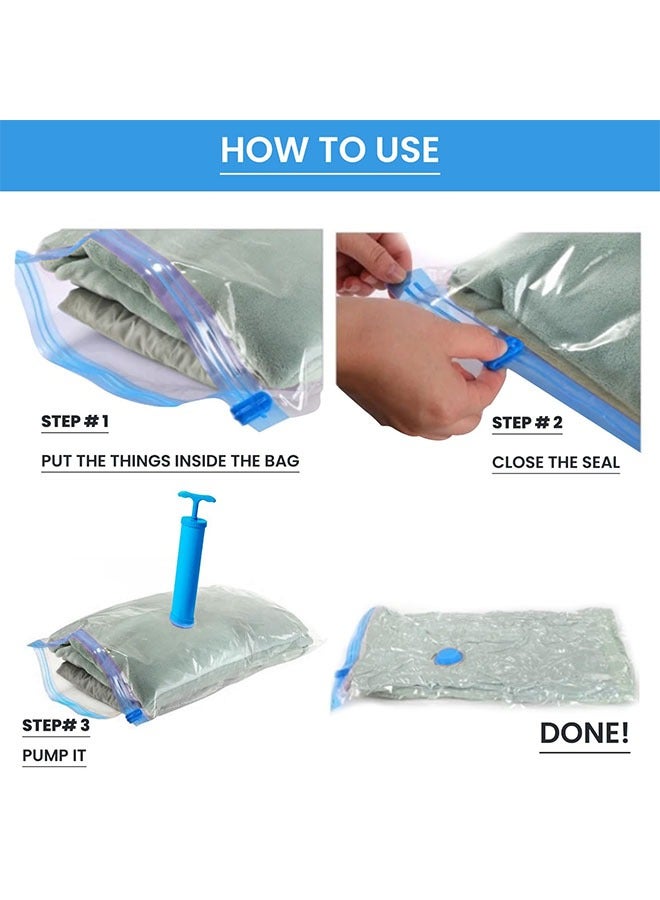 HOW TO USE

STEP # 1

PUT THE THINGS INSIDE THE BAG

STEP # 2

CLOSE THE SEAL

STEP# 3

PUMP IT

DONE!