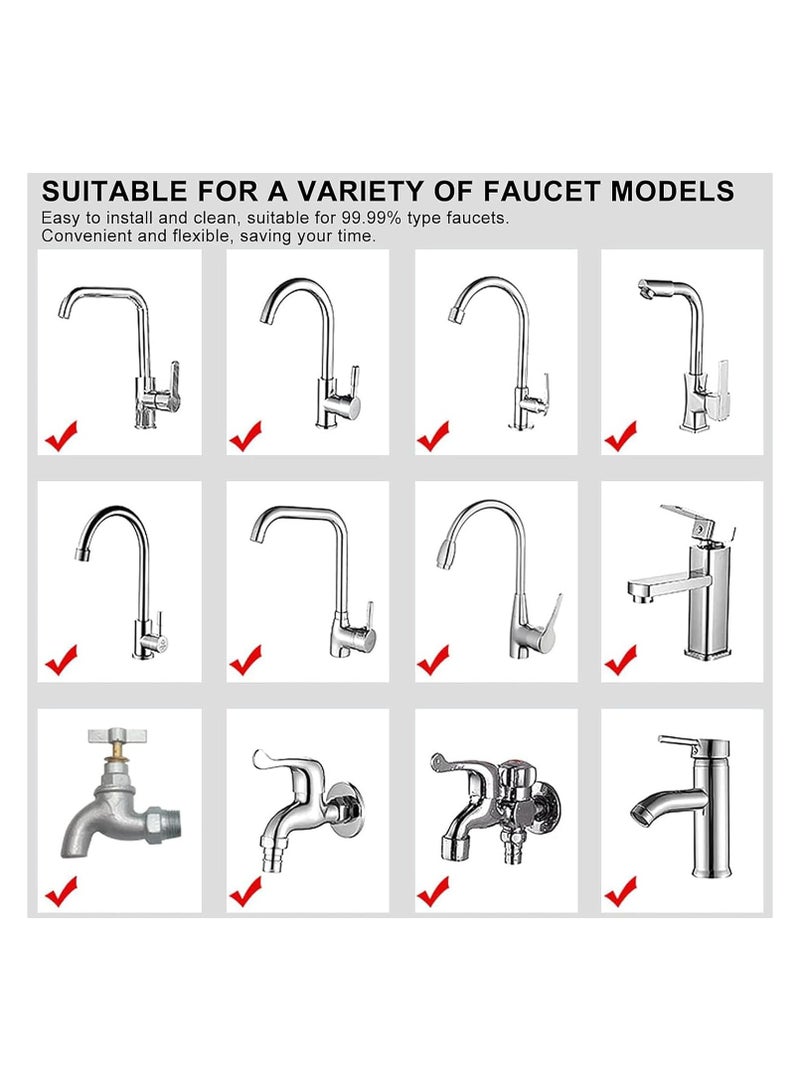 SUITABLE FOR A VARIETY OF FAUCET MODELS
Easy to install and clean, suitable for 99.99% type faucets.
Convenient and flexible, saving your time.