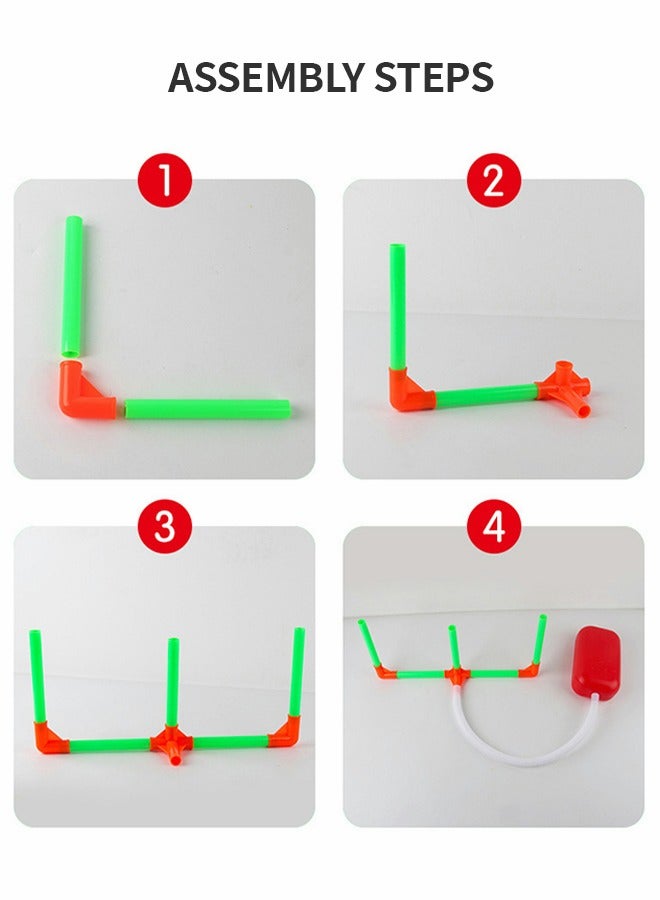 ASSEMBLY STEPS

1

2

3

4