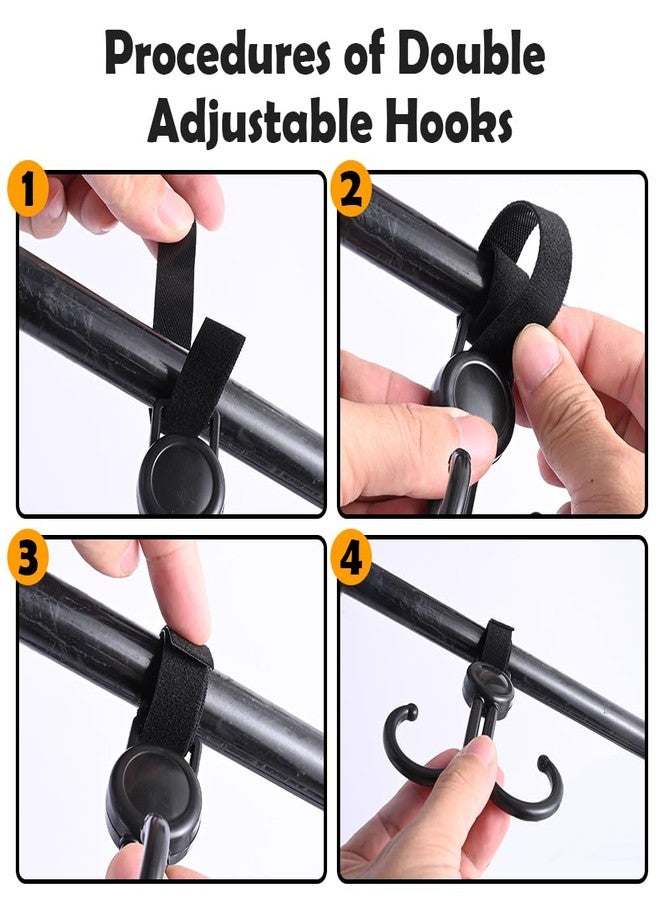 Procedures of Double Adjustable Hooks

1

2

3

4