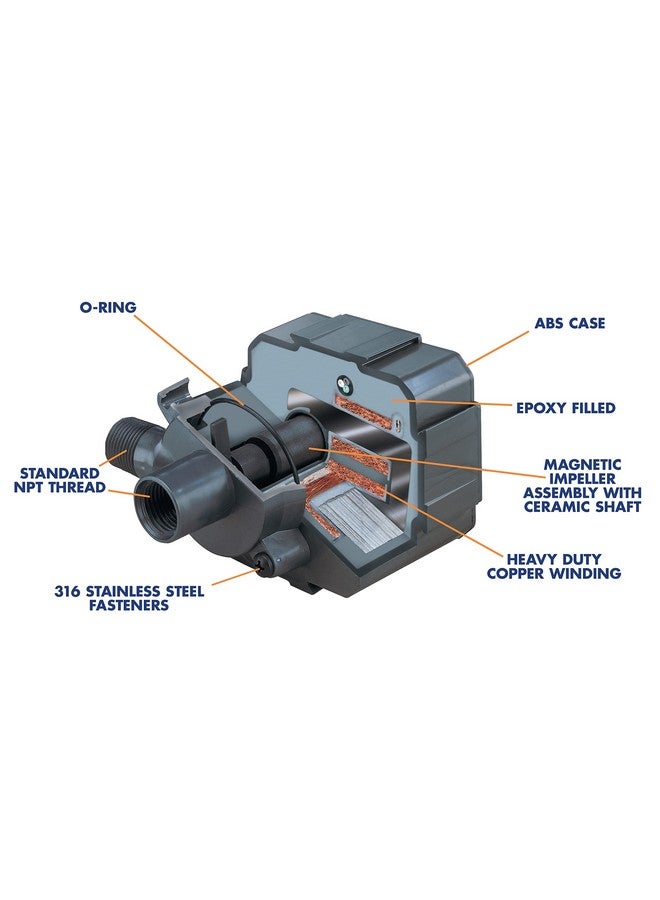 O-RING

ABS CASE

EPOXY FILLED

STANDARD NPT THREAD

MAGNETIC IMPELLER ASSEMBLY WITH CERAMIC SHAFT

HEAVY DUTY COPPER WINDING

316 STAINLESS STEEL FASTENERS