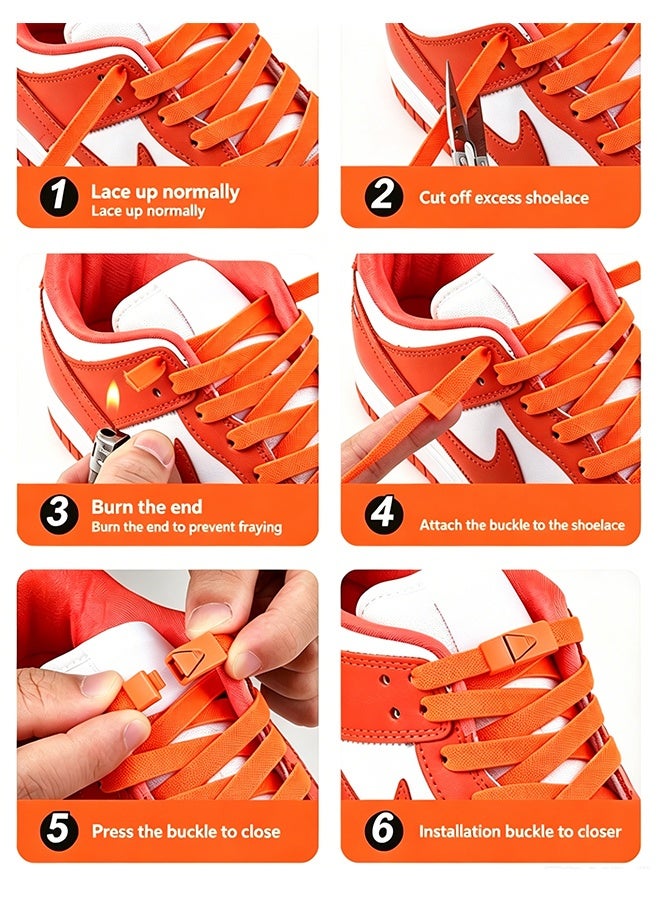 1 Lace up normally
Lace up normally

2 Cut off excess shoelace

3 Burn the end
Burn the end to prevent fraying

4 Attach the buckle to the shoelace

5 Press the buckle to close

6 Installation buckle to closer