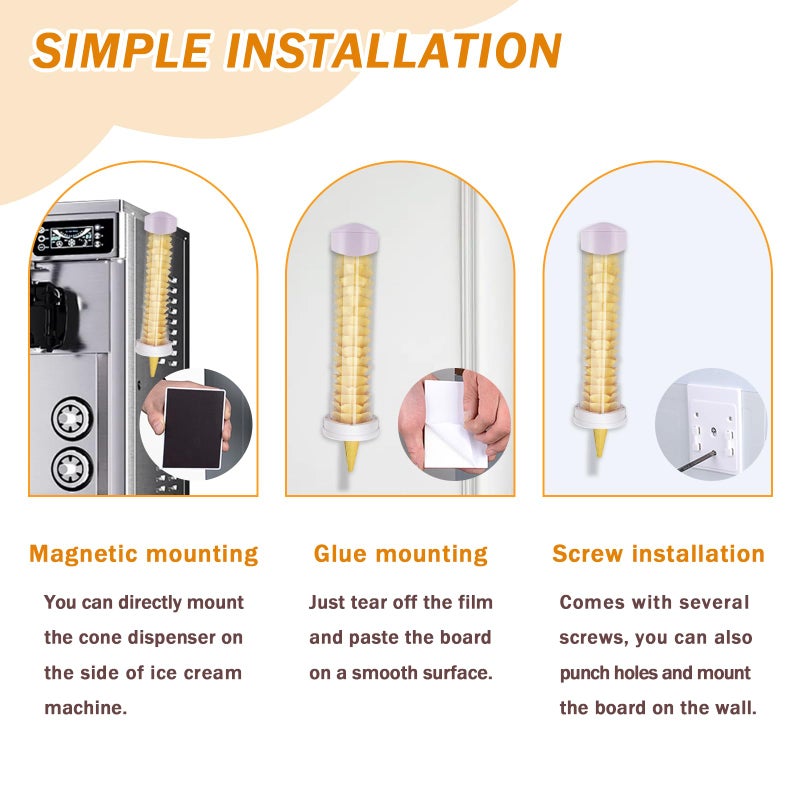 SIMPLE INSTALLATION

Magnetic mounting

You can directly mount the cone dispenser on the side of ice cream machine.

Glue mounting

Just tear off the film and paste the board on a smooth surface.

Screw installation

Comes with several screws, you can also punch holes and mount the board on the wall.