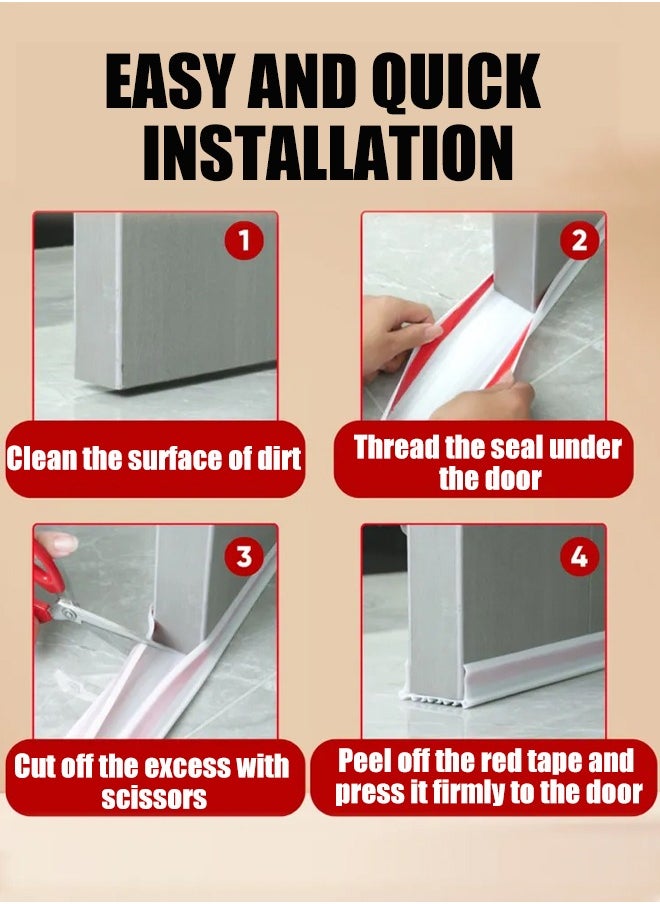 EASY AND QUICK INSTALLATION

1

Clean the surface of dirt

2

Thread the seal under the door

3

Cut off the excess with scissors

4

Peel off the red tape and press it firmly to the door