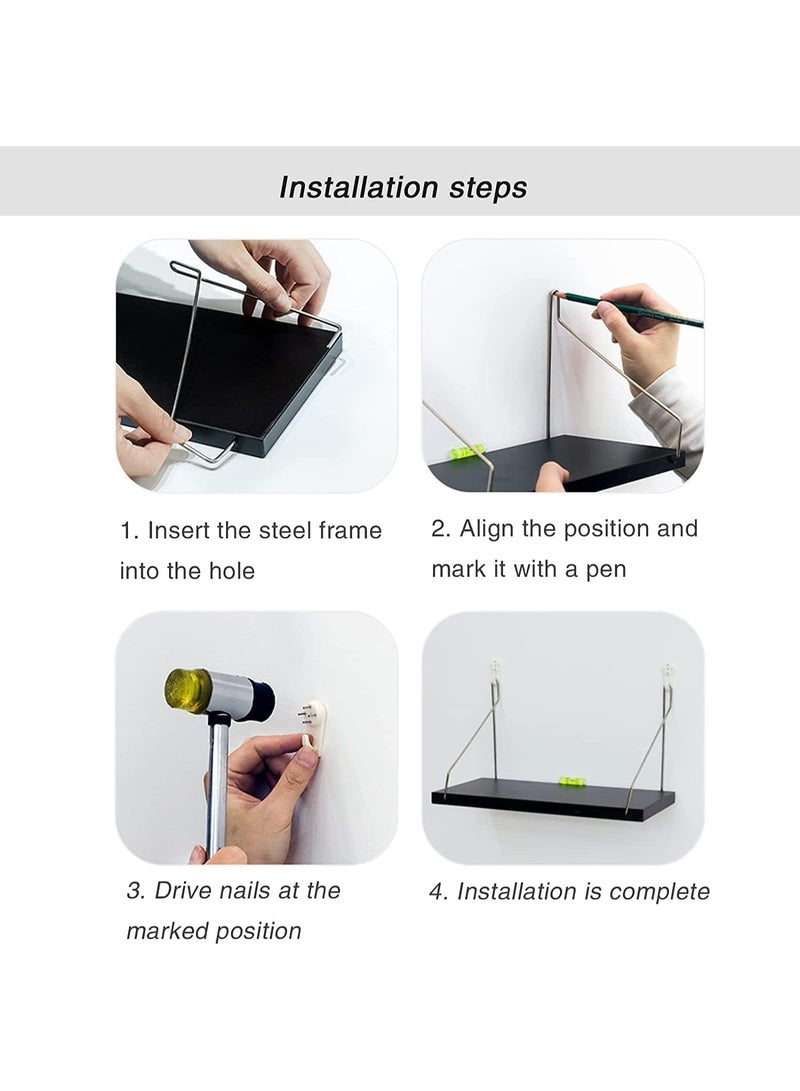 Installation steps

1. Insert the steel frame into the hole

2. Align the position and mark it with a pen

3. Drive nails at the marked position

4. Installation is complete