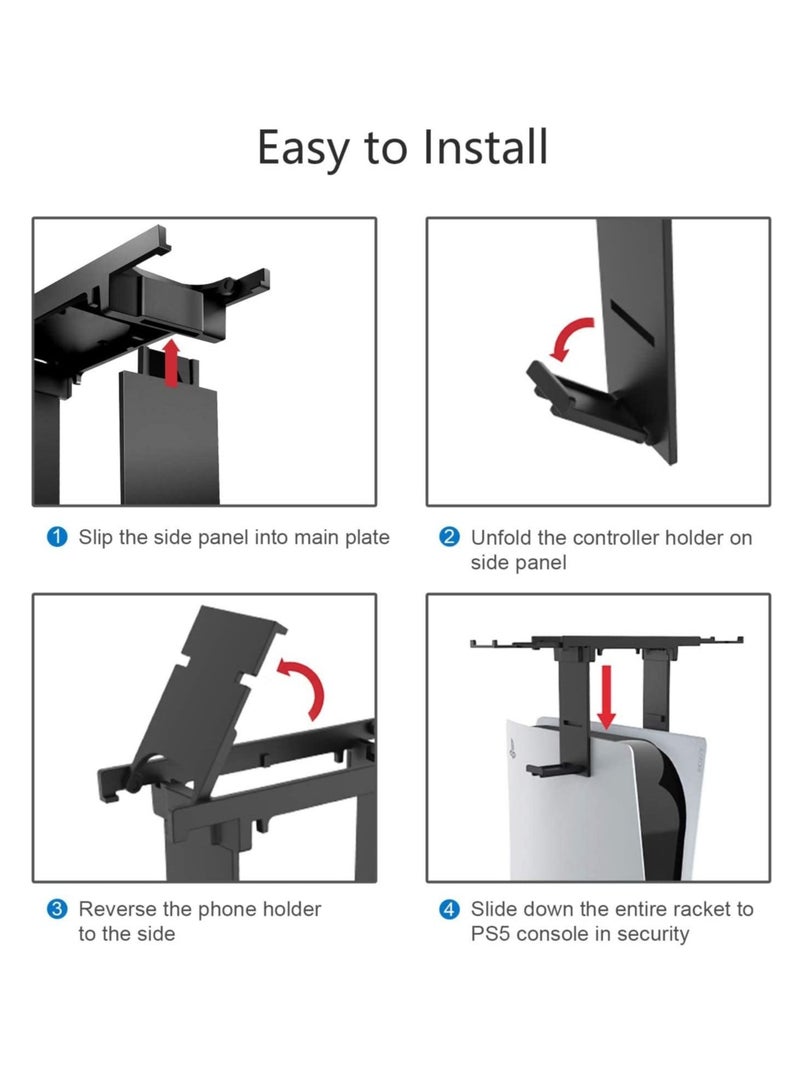 Easy to Install

1 Slip the side panel into main plate

2 Unfold the controller holder on side panel

3 Reverse the phone holder to the side

4 Slide down the entire racket to PS5 console in security