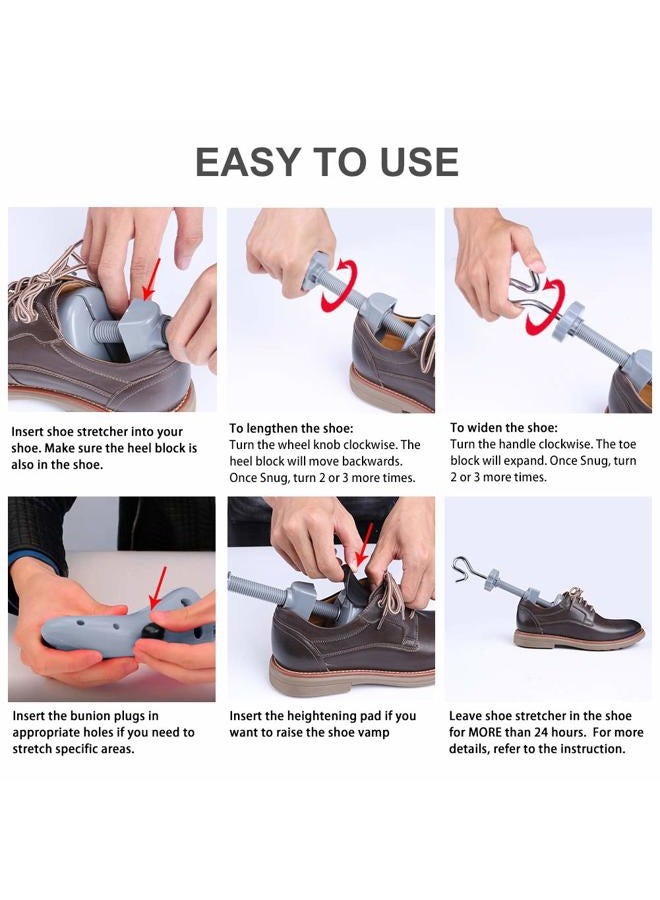 EASY TO USE

Insert shoe stretcher into your shoe. Make sure the heel block is also in the shoe.

To lengthen the shoe:
Turn the wheel knob clockwise. The heel block will move backwards. Once Snug, turn 2 or 3 more times.

To widen the shoe:
Turn the handle clockwise. The toe block will expand. Once Snug, turn 2 or 3 more times.

Insert the bunion plugs in appropriate holes if you need to stretch specific areas.

Insert the heightening pad if you want to raise the shoe vamp

Leave shoe stretcher in the shoe for MORE than 24 hours. For more details, refer to the instruction.