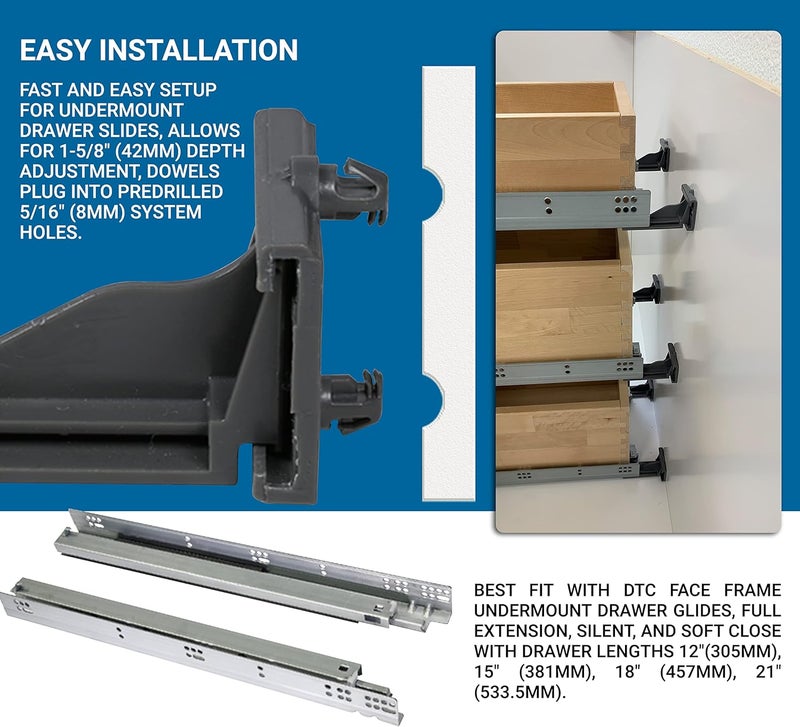 EASY INSTALLATION

FAST AND EASY SETUP FOR UNDERMOUNT DRAWER SLIDES, ALLOWS FOR 1-5/8" (42MM) DEPTH ADJUSTMENT, DOWELS PLUG INTO PREDRILLED 5/16" (8MM) SYSTEM HOLES.

BEST FIT WITH DTC FACE FRAME UNDERMOUNT DRAWER GLIDES, FULL EXTENSION, SILENT, AND SOFT CLOSE WITH DRAWER LENGTHS 12"(305MM), 15" (381MM), 18" (457MM), 21" (533.5MM).