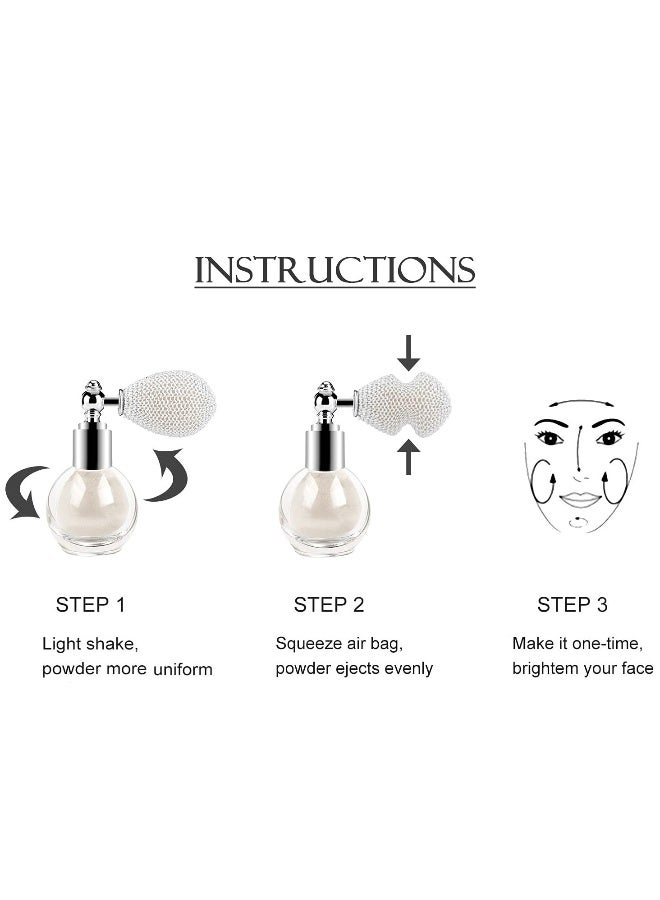 INSTRUCTIONS

STEP 1

Light shake, powder more uniform

STEP 2

Squeeze air bag, powder ejects evenly

STEP 3

Make it one-time, brightem your face