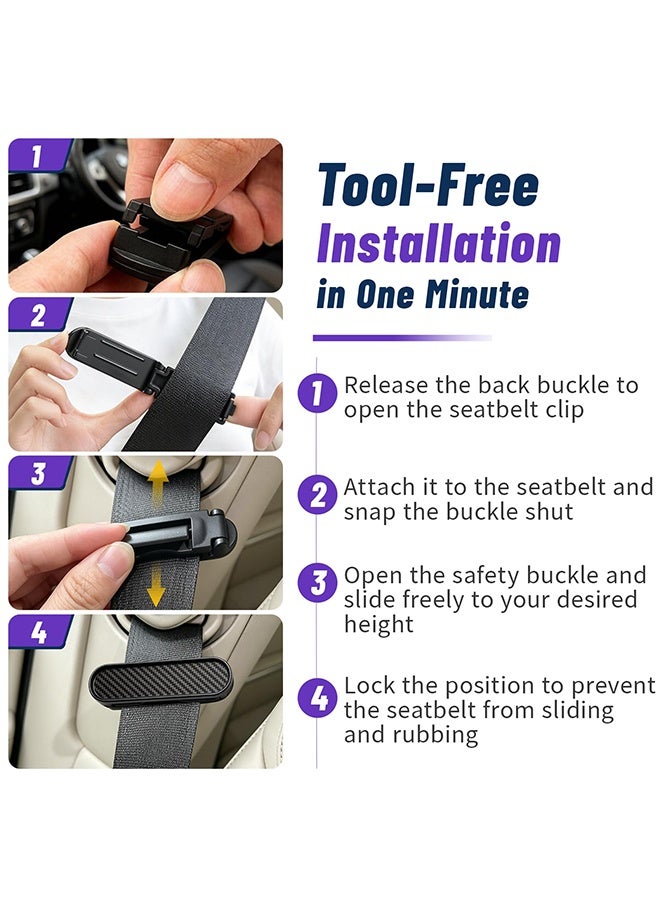 1

2

3

4

Tool-Free
Installation
in One Minute

1 Release the back buckle to open the seatbelt clip

2 Attach it to the seatbelt and snap the buckle shut

3 Open the safety buckle and slide freely to your desired height

4 Lock the position to prevent the seatbelt from sliding and rubbing