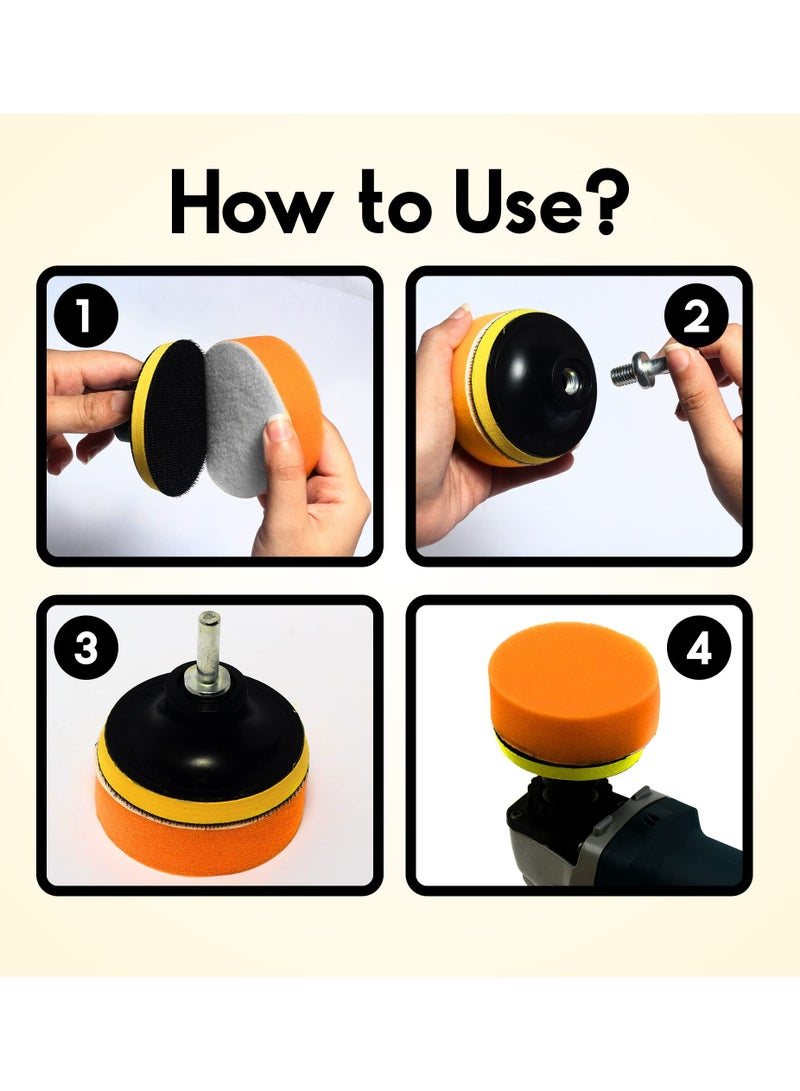 How to Use?

1

2

3

4