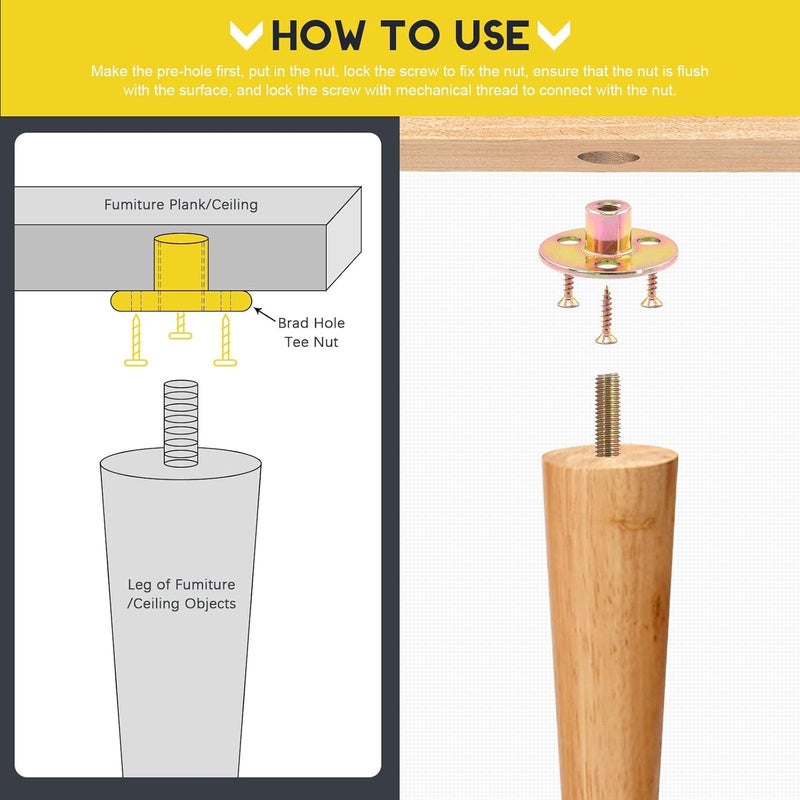 HOW TO USE

Make the pre-hole first, put in the nut, lock the screw to fix the nut, ensure that the nut is flush with the surface, and lock the screw with mechanical thread to connect with the nut.

Fumiture Plank/Ceiling

Brad Hole Tee Nut

Leg of Fumiture /Ceiling Objects