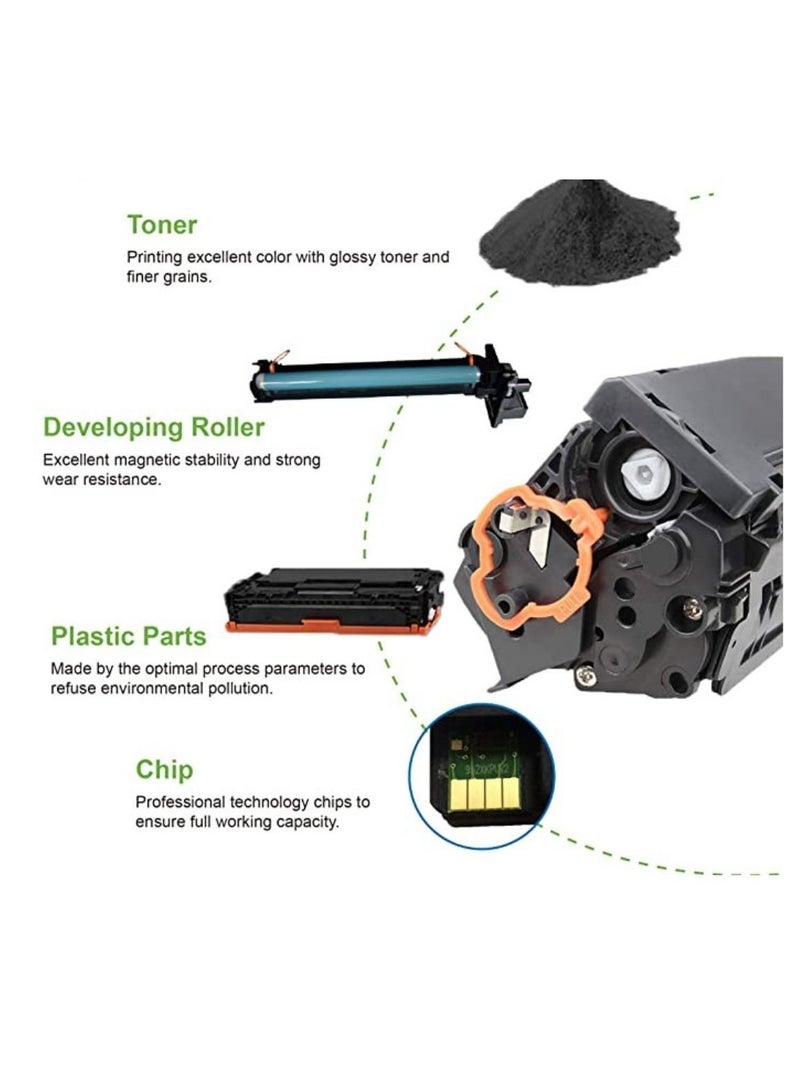 Toner
Printing excellent color with glossy toner and finer grains.

Developing Roller
Excellent magnetic stability and strong wear resistance.

Plastic Parts
Made by the optimal process parameters to refuse environmental pollution.

Chip
Professional technology chips to ensure full working capacity.