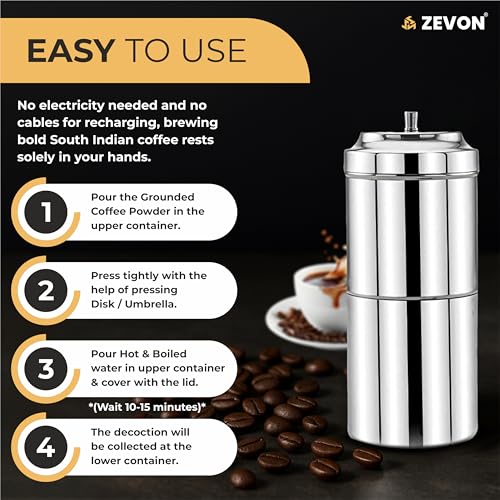 ZEVON®

EASY TO USE

No electricity needed and no cables for recharging, brewing bold South Indian coffee rests solely in your hands.

1
Pour the Grounded Coffee Powder in the upper container.

2
Press tightly with the help of pressing Disk / Umbrella.

3
Pour Hot & Boiled water in upper container & cover with the lid.

*(Wait 10-15 minutes)*

4
The decoction will be collected at the lower container.