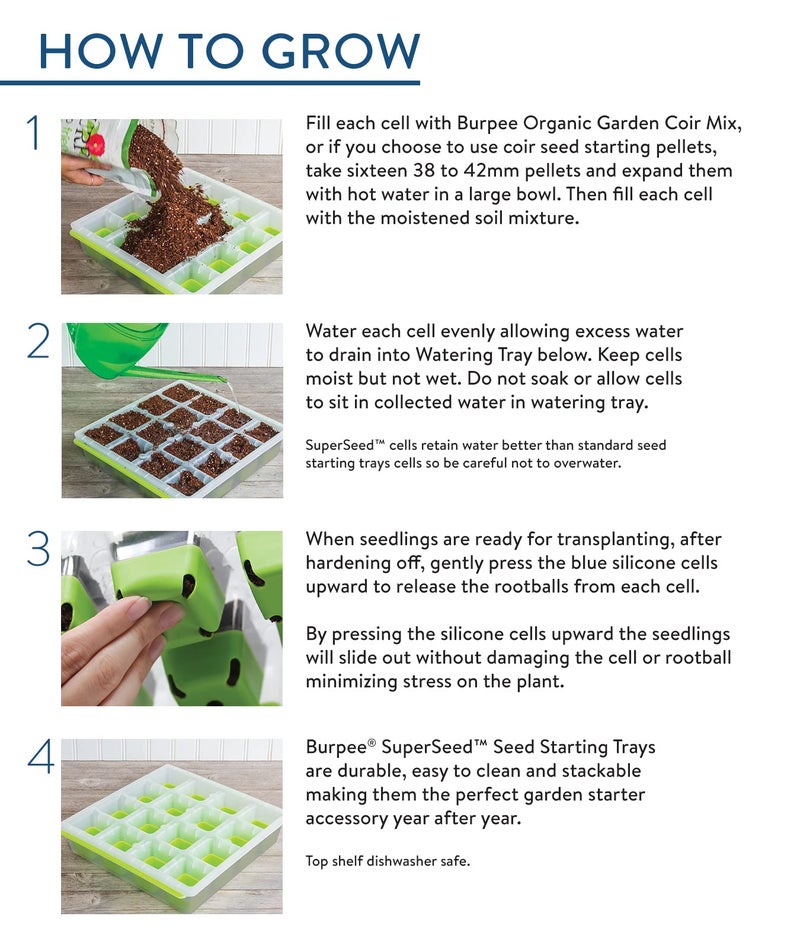 HOW TO GROW

1

Fill each cell with Burpee Organic Garden Coir Mix, or if you choose to use coir seed starting pellets, take sixteen 38 to 42mm pellets and expand them with hot water in a large bowl. Then fill each cell with the moistened soil mixture.

2

Water each cell evenly allowing excess water to drain into Watering Tray below. Keep cells moist but not wet. Do not soak or allow cells to sit in collected water in watering tray.

SuperSeed™ cells retain water better than standard seed starting trays cells so be careful not to overwater.

3

When seedlings are ready for transplanting, after hardening off, gently press the blue silicone cells upward to release the rootballs from each cell.

By pressing the silicone cells upward the seedlings will slide out without damaging the cell or rootball minimizing stress on the plant.

4

Burpee® SuperSeed™ Seed Starting Trays are durable, easy to clean and stackable making them the perfect garden starter accessory year after year.

Top shelf dishwasher safe.