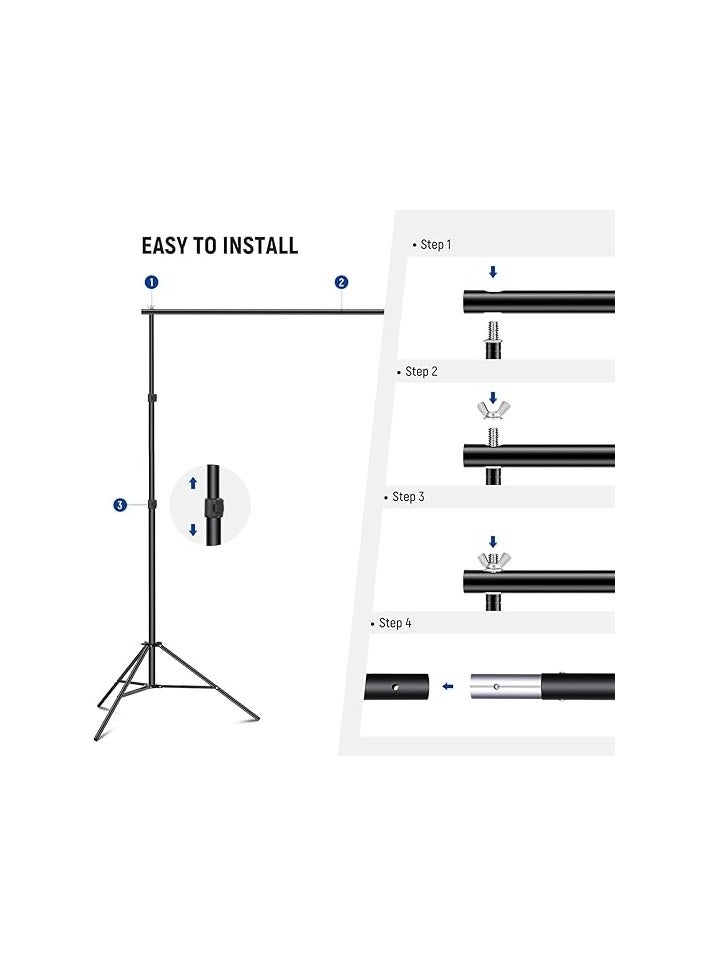 EASY TO INSTALL

1

2

3

• Step 1

• Step 2

• Step 3

• Step 4