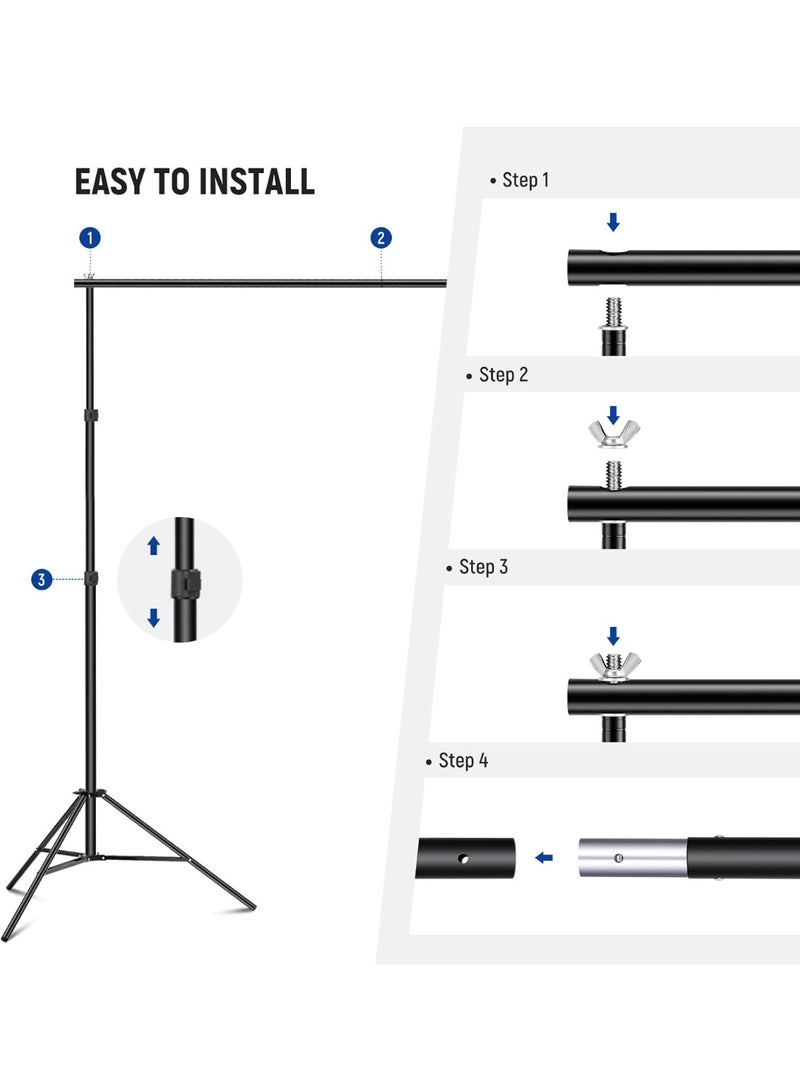 EASY TO INSTALL

1

2

3

• Step 1

• Step 2

• Step 3

• Step 4