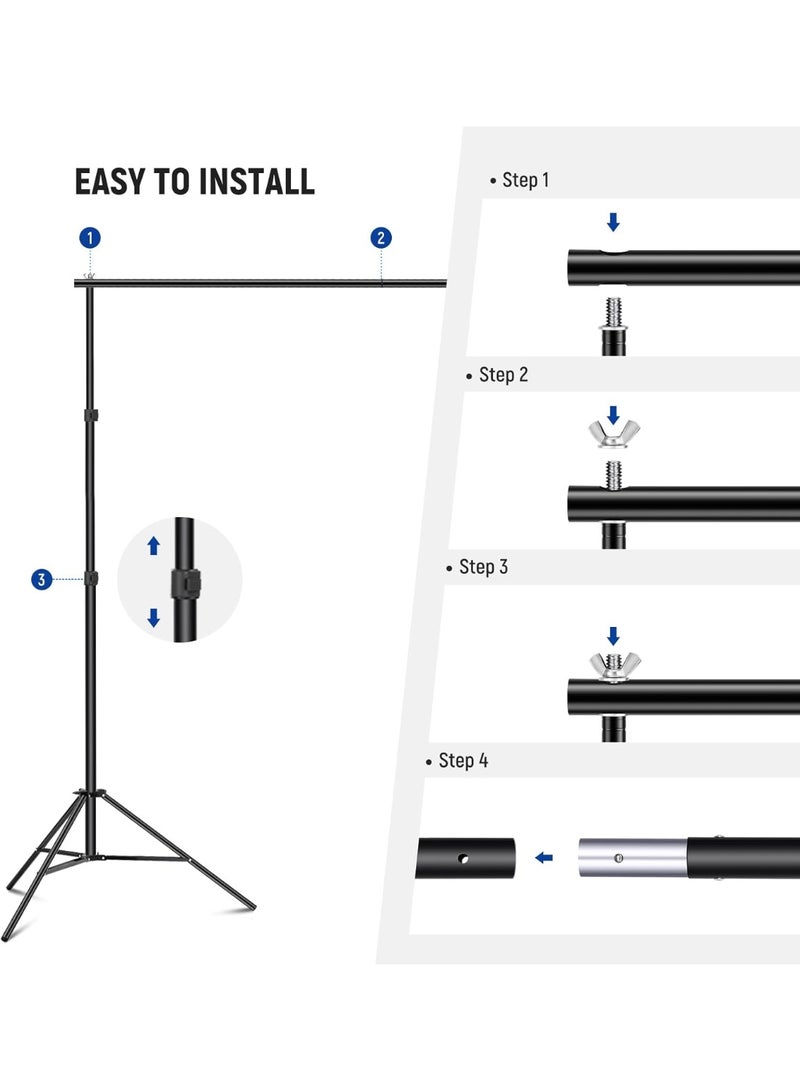 EASY TO INSTALL

1

2

3

• Step 1

• Step 2

• Step 3

• Step 4