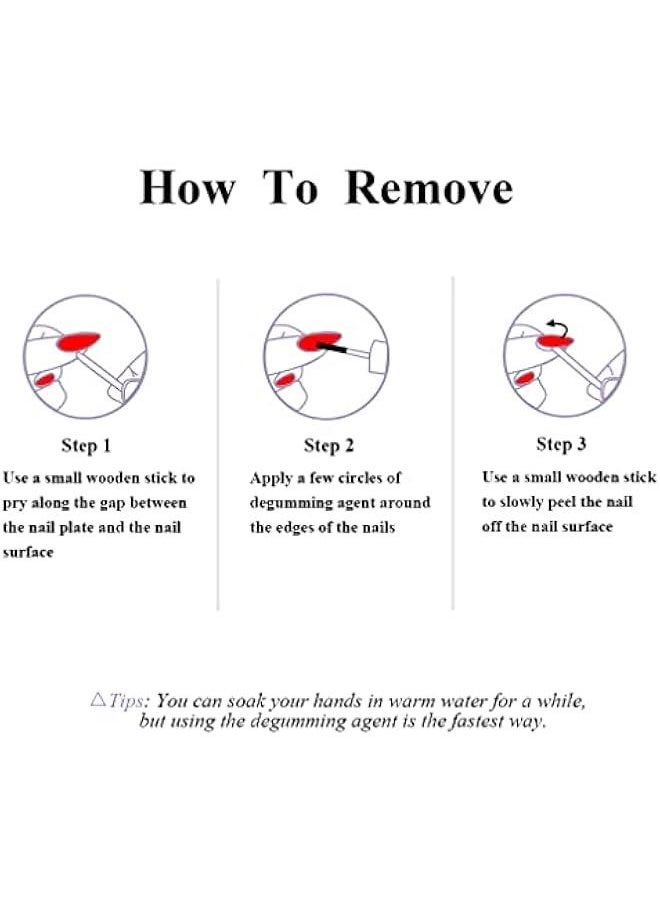 How To Remove

Step 1
Use a small wooden stick to pry along the gap between the nail plate and the nail surface

Step 2
Apply a few circles of degumming agent around the edges of the nails

Step 3
Use a small wooden stick to slowly peel the nail off the nail surface

△Tips: You can soak your hands in warm water for a while, but using the degumming agent is the fastest way.