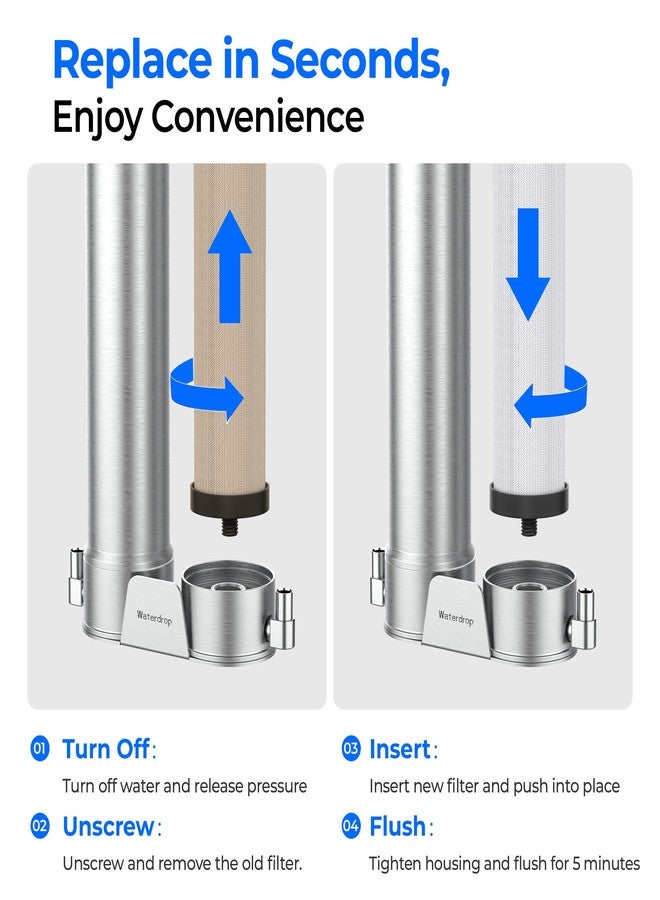 Replace in Seconds,
Enjoy Convenience

Waterdrop

Waterdrop

01 Turn Off:
Turn off water and release pressure

02 Unscrew:
Unscrew and remove the old filter.

03 Insert:
Insert new filter and push into place

04 Flush:
Tighten housing and flush for 5 minutes