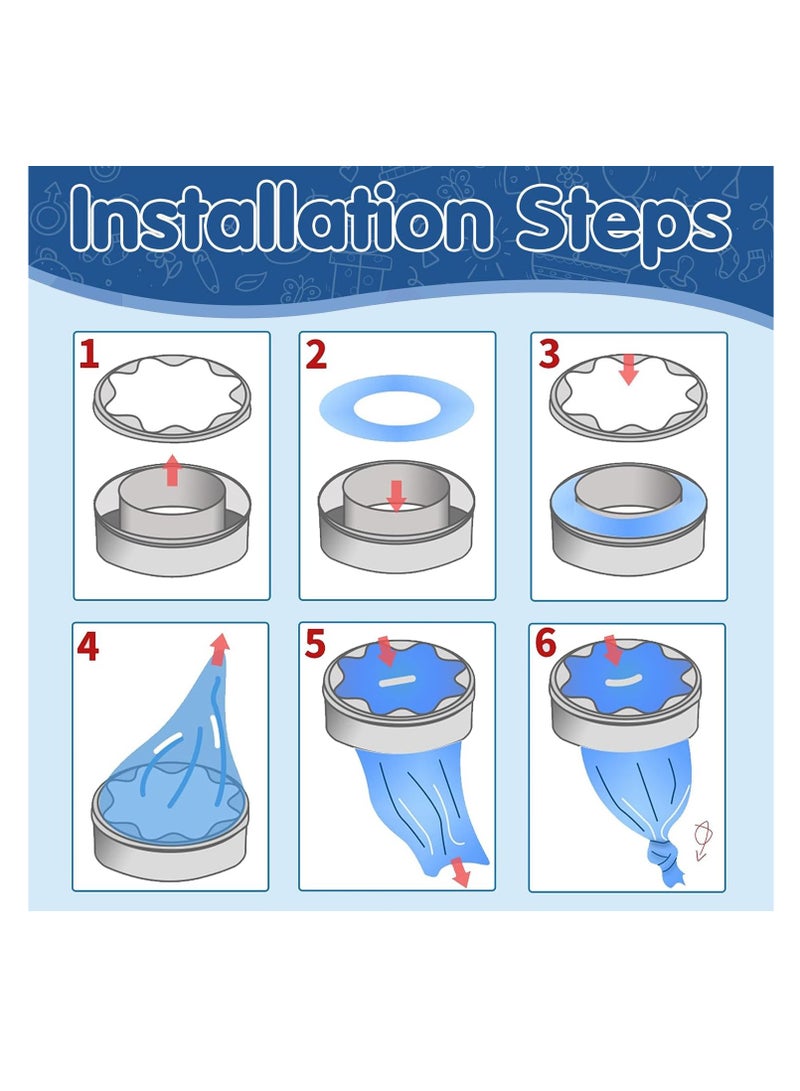 Installation Steps

1

2

3

4

5

6