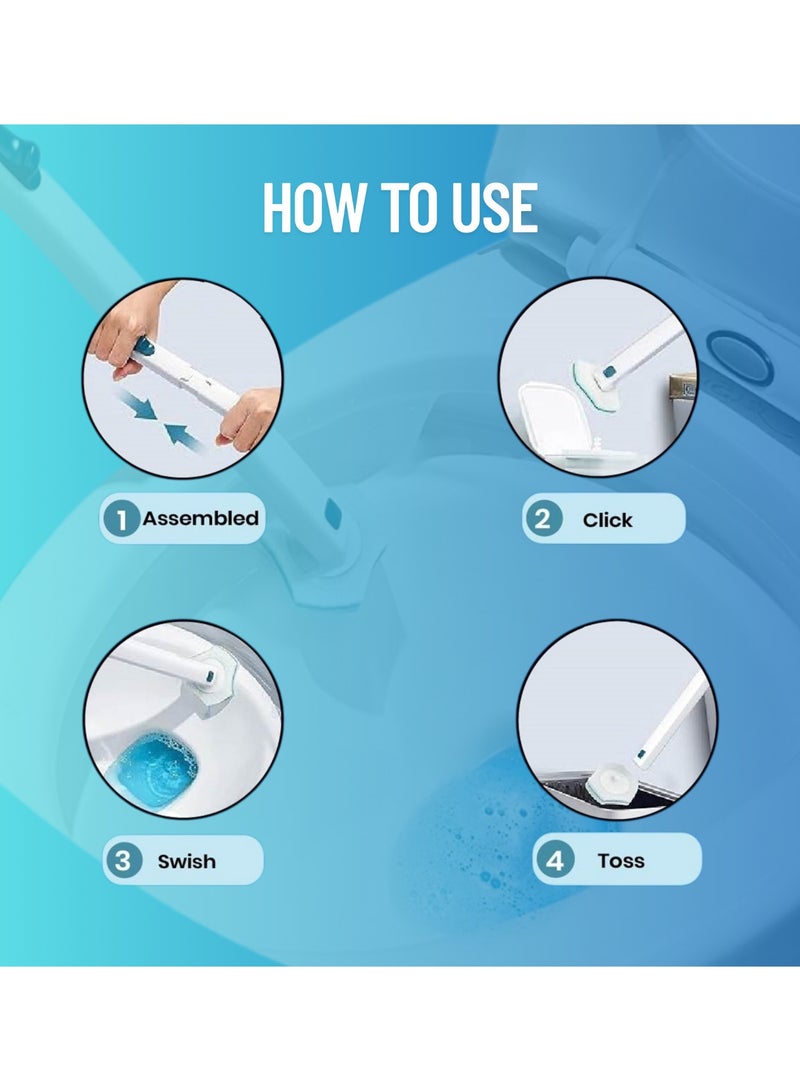 HOW TO USE

1 Assembled

2 Click

3 Swish

4 Toss