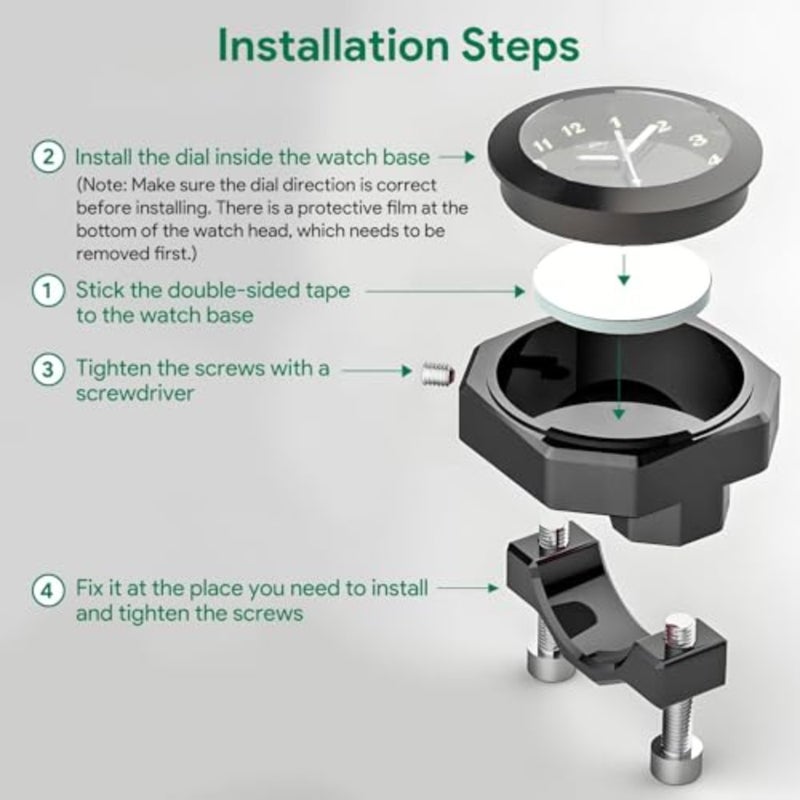 Installation Steps

② Install the dial inside the watch base
(Note: Make sure the dial direction is correct before installing. There is a protective film at the bottom of the watch head, which needs to be removed first.)

① Stick the double-sided tape to the watch base

③ Tighten the screws with a screwdriver

④ Fix it at the place you need to install and tighten the screws

11 12 1 2 3 4