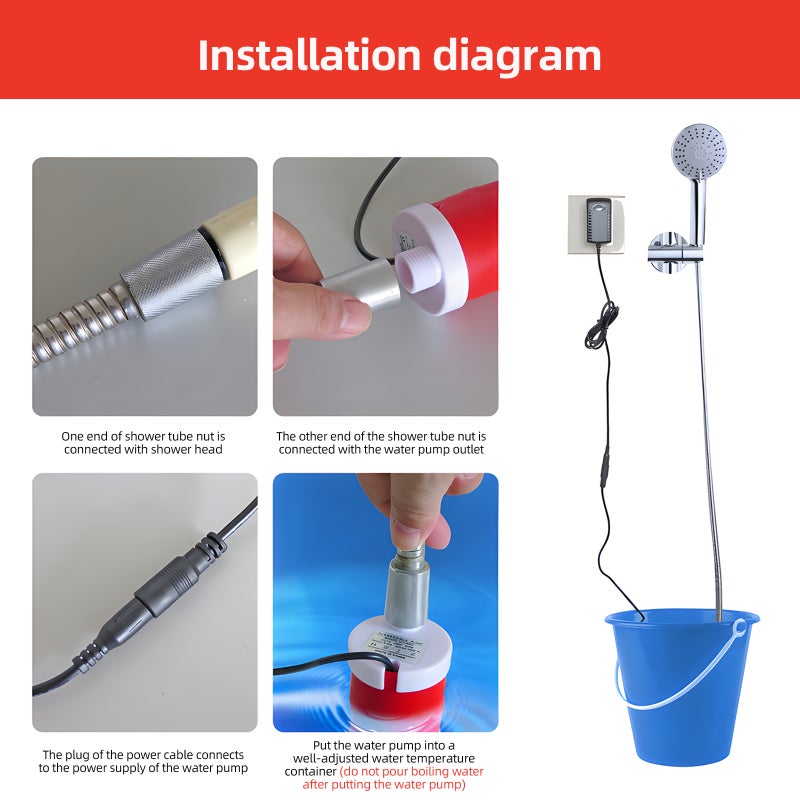 Installation diagram

One end of shower tube nut is connected with shower head

The other end of the shower tube nut is connected with the water pump outlet

The plug of the power cable connects to the power supply of the water pump

Put the water pump into a well-adjusted water temperature container (do not pour boiling water after putting the water pump)