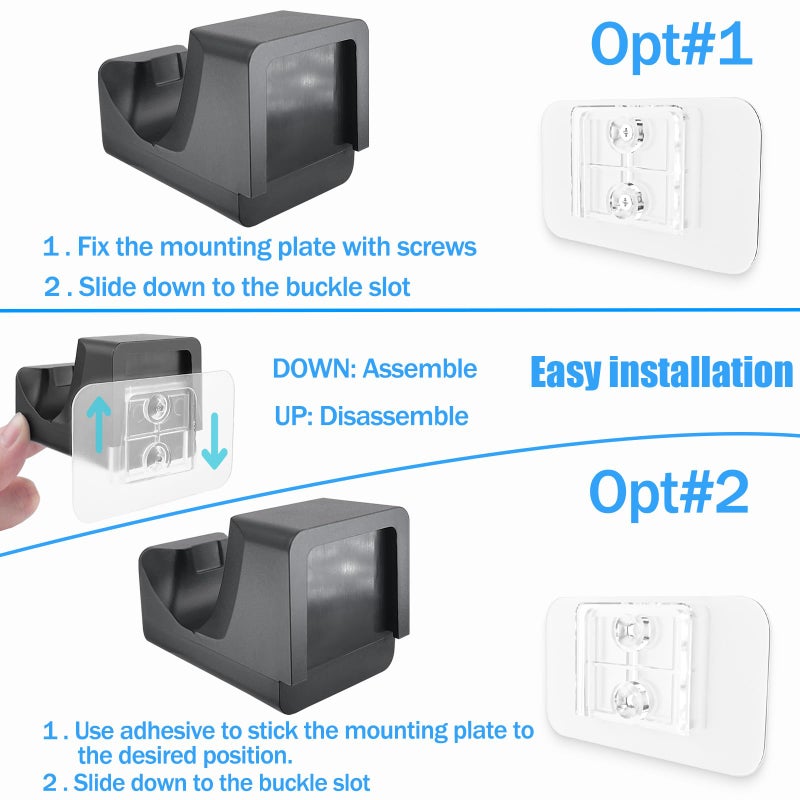 Opt#1

1 . Fix the mounting plate with screws

2 . Slide down to the buckle slot

DOWN: Assemble

UP: Disassemble

Easy installation

Opt#2

1 . Use adhesive to stick the mounting plate to the desired position.

2 . Slide down to the buckle slot