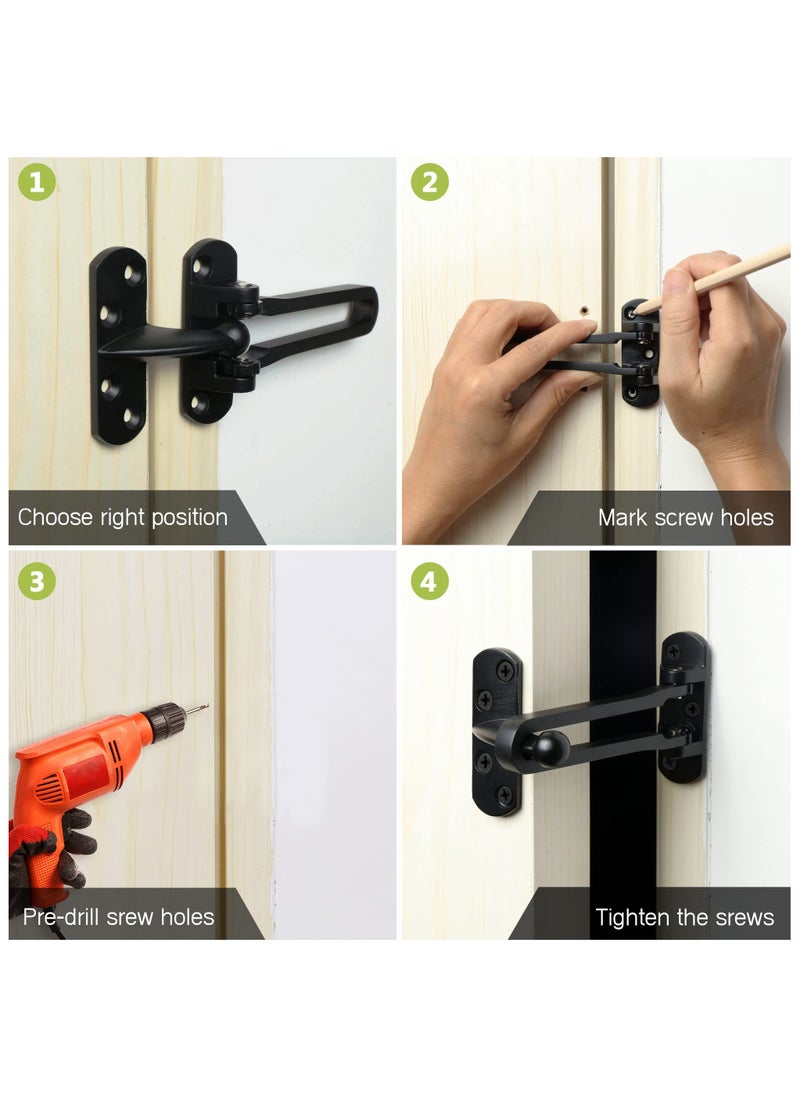 1

Choose right position

2

Mark screw holes

3

Pre-drill srew holes

4

Tighten the srews