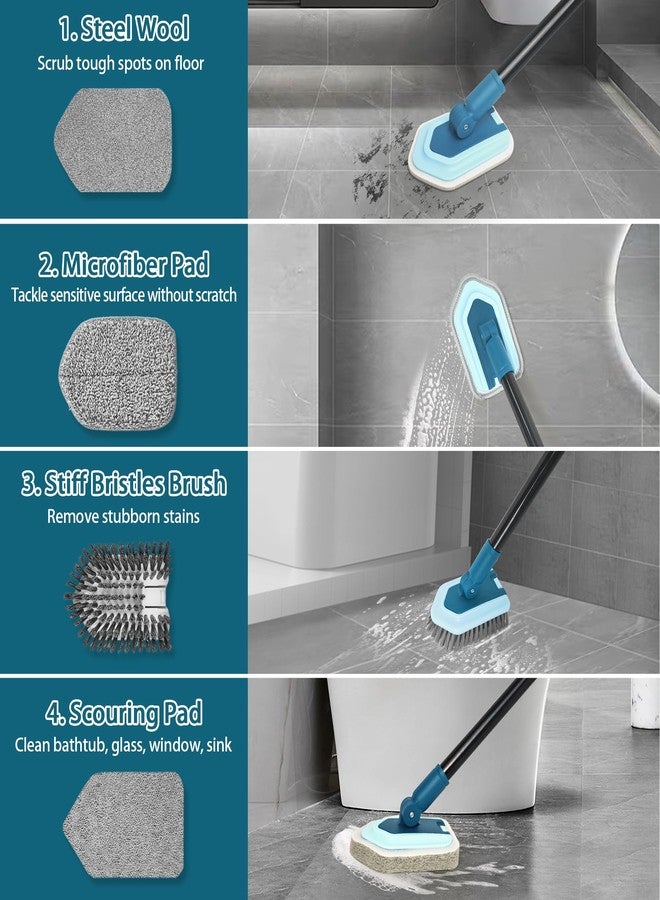 1. Steel Wool
Scrub tough spots on floor

2. Microfiber Pad
Tackle sensitive surface without scratch

3. Stiff Bristles Brush
Remove stubborn stains

4. Scouring Pad
Clean bathtub, glass, window, sink