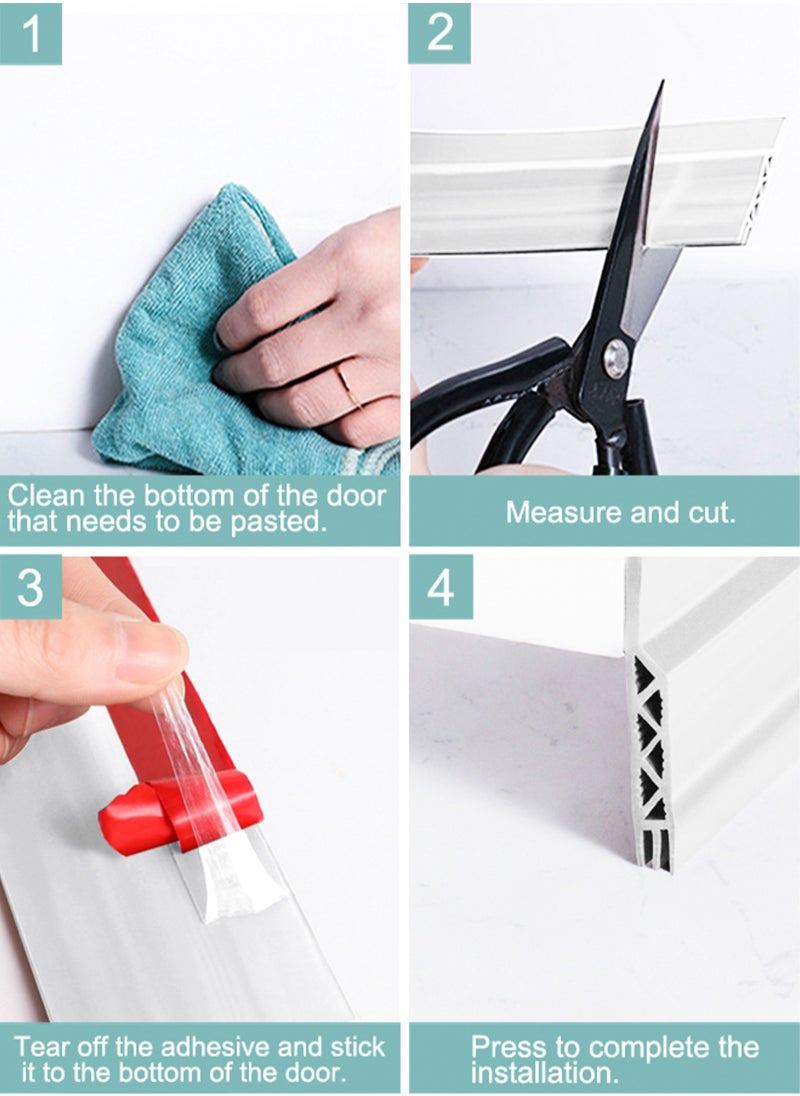 1

Clean the bottom of the door that needs to be pasted.

2

Measure and cut.

3

Tear off the adhesive and stick it to the bottom of the door.

4

Press to complete the installation.