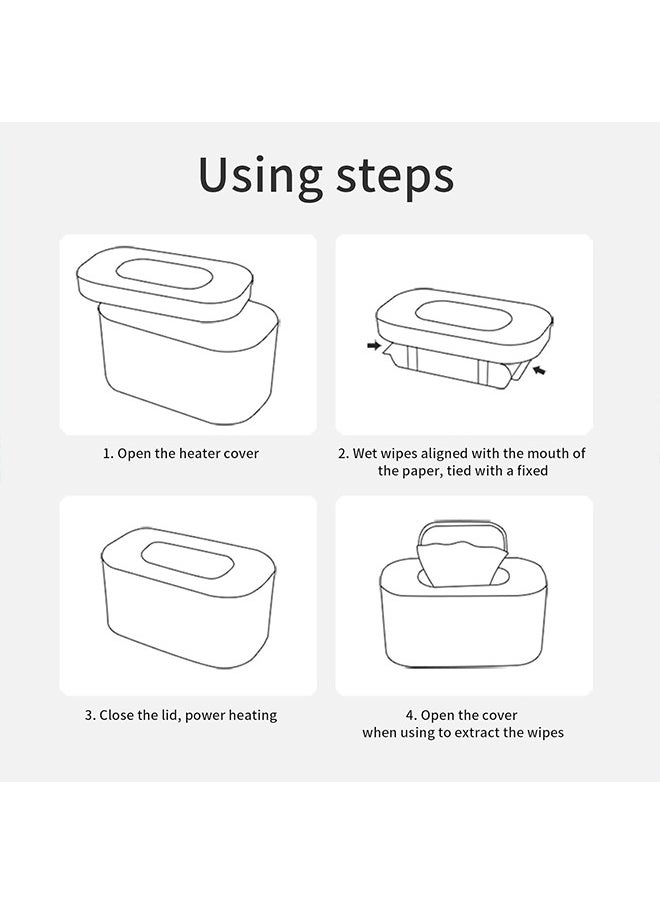 Using steps

1. Open the heater cover

2. Wet wipes aligned with the mouth of the paper, tied with a fixed

3. Close the lid, power heating

4. Open the cover when using to extract the wipes