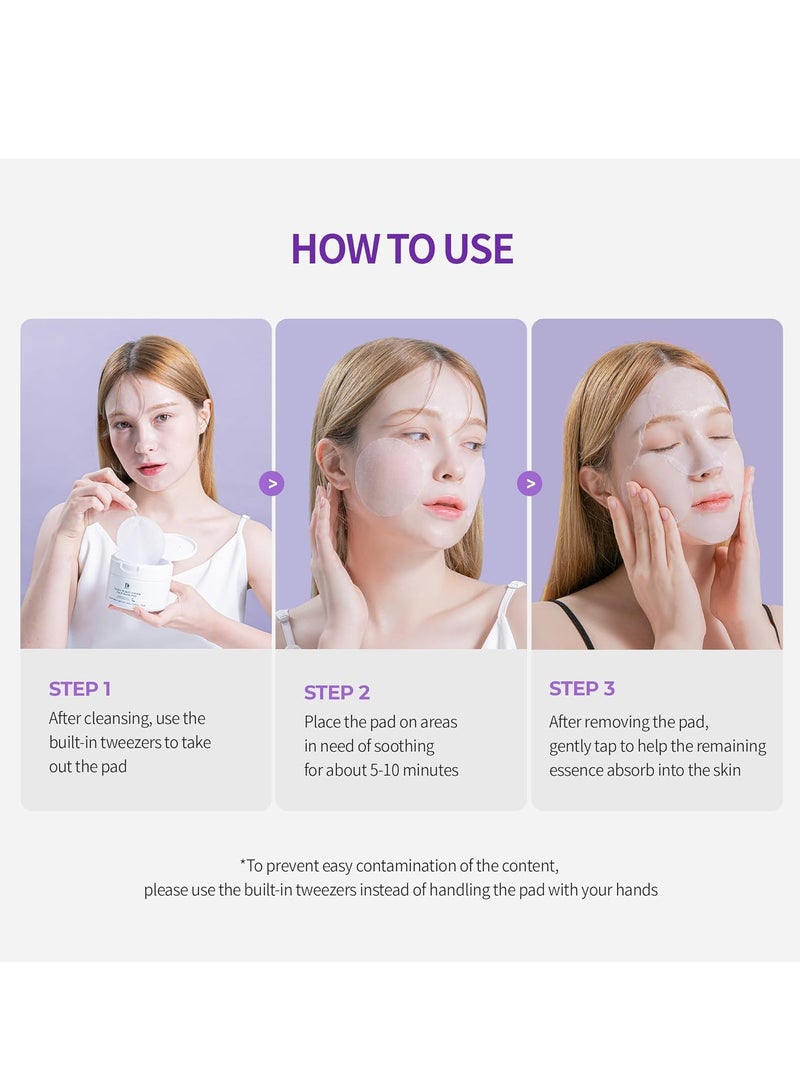 HOW TO USE

>

>

STEP 1
After cleansing, use the built-in tweezers to take out the pad

STEP 2
Place the pad on areas in need of soothing for about 5-10 minutes

STEP 3
After removing the pad, gently tap to help the remaining essence absorb into the skin

*To prevent easy contamination of the content, please use the built-in tweezers instead of handling the pad with your hands