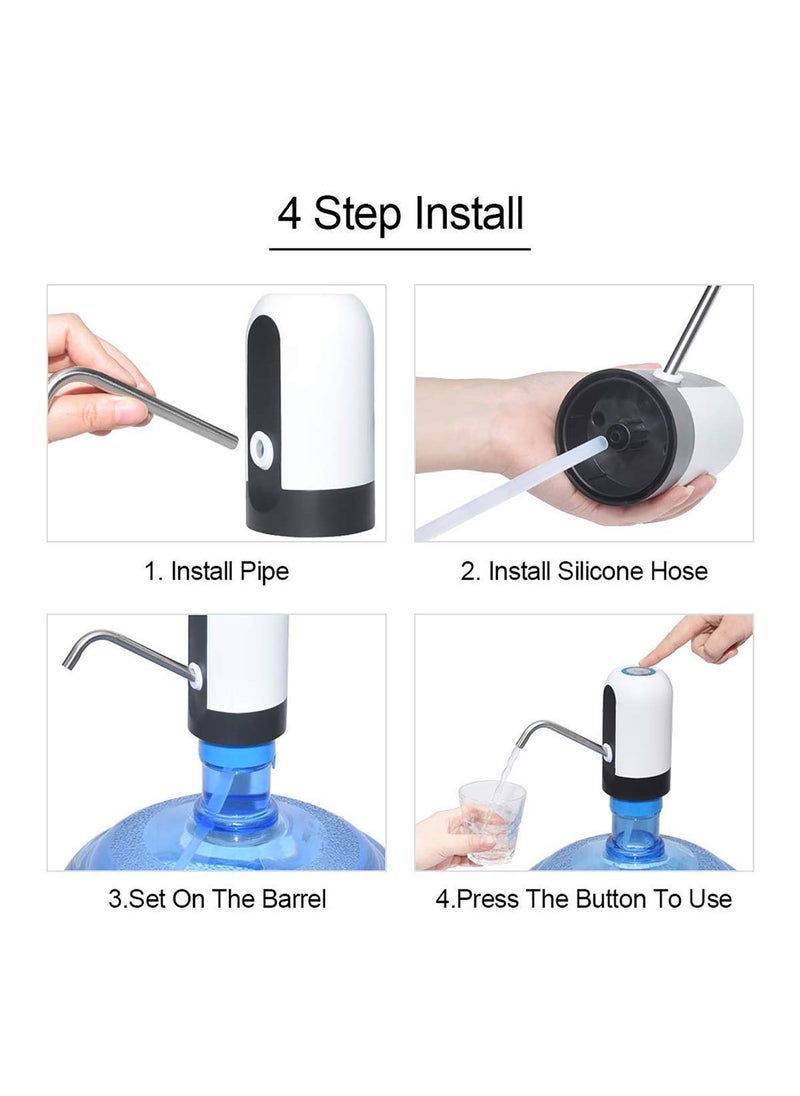 4 Step Install

1. Install Pipe

2. Install Silicone Hose

3.Set On The Barrel

4.Press The Button To Use