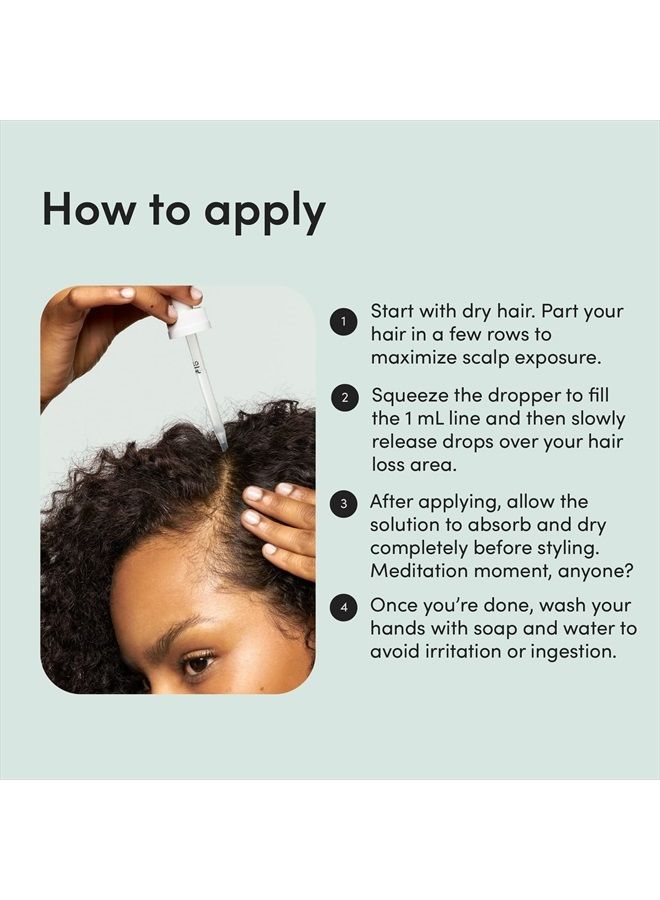 How to apply

1 Start with dry hair. Part your hair in a few rows to maximize scalp exposure.

2 Squeeze the dropper to fill the 1 mL line and then slowly release drops over your hair loss area.

3 After applying, allow the solution to absorb and dry completely before styling. Meditation moment, anyone?

4 Once you're done, wash your hands with soap and water to avoid irritation or ingestion.