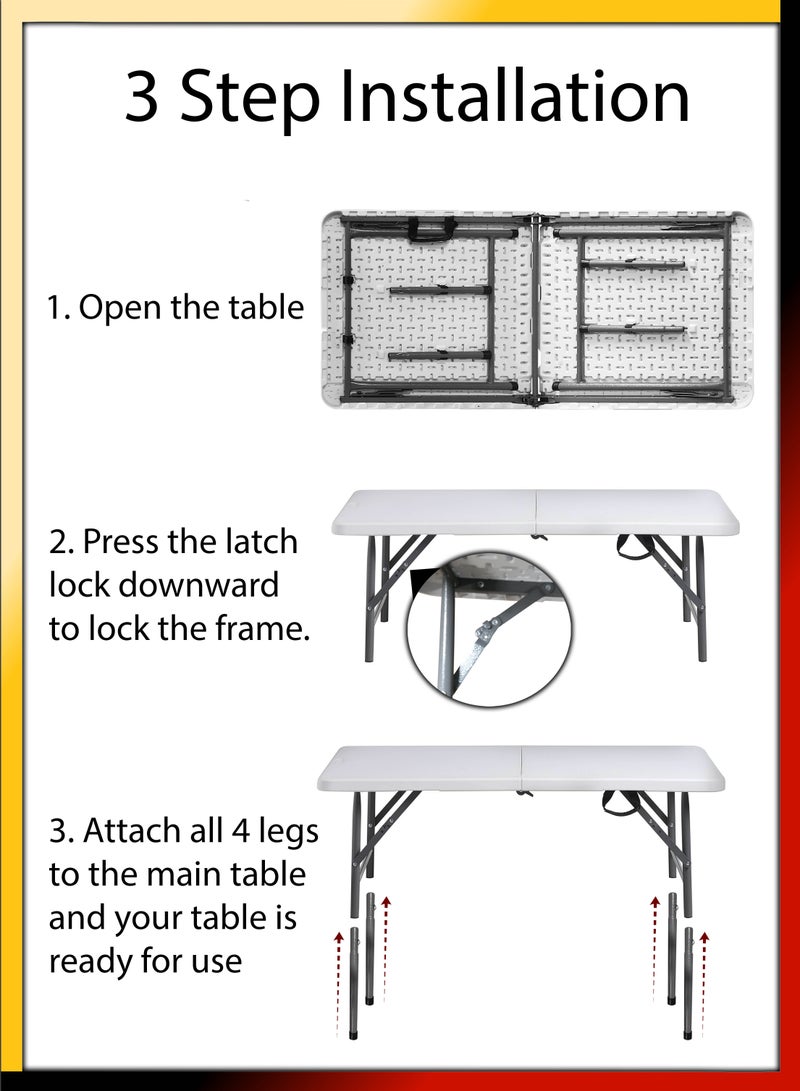 3 Step Installation

1. Open the table

2. Press the latch lock downward to lock the frame.

3. Attach all 4 legs to the main table and your table is ready for use