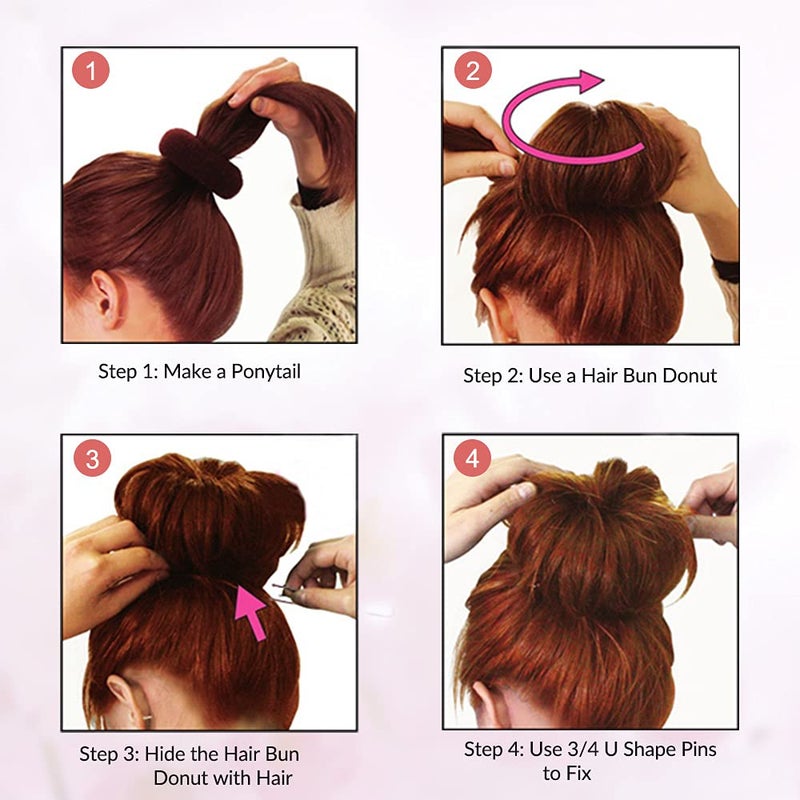 1

Step 1: Make a Ponytail

2

Step 2: Use a Hair Bun Donut

3

Step 3: Hide the Hair Bun Donut with Hair

4

Step 4: Use 3/4 U Shape Pins to Fix