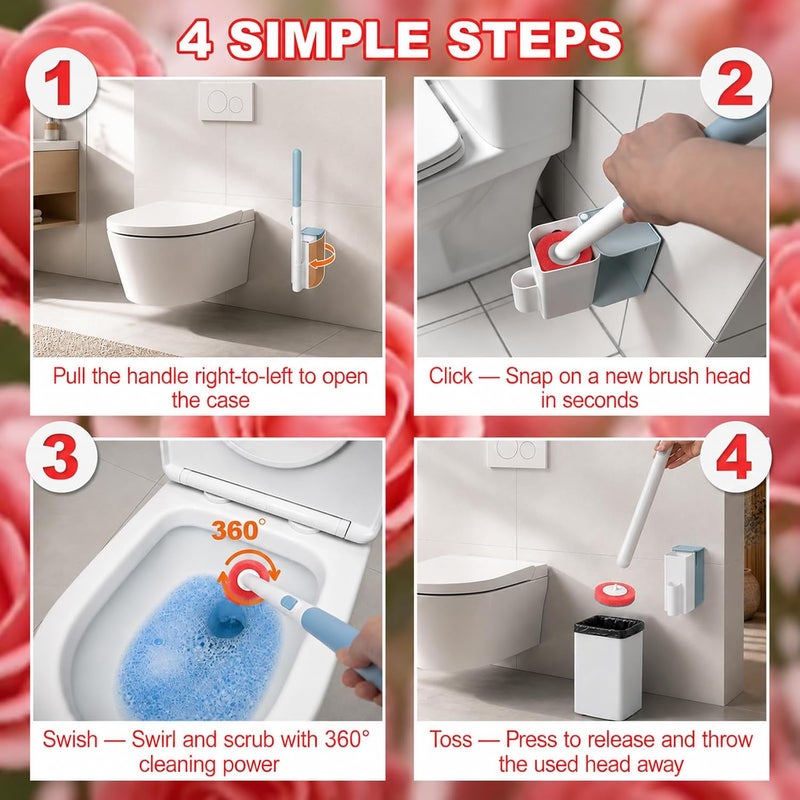 4 SIMPLE STEPS

1

Pull the handle right-to-left to open the case

2

Click — Snap on a new brush head in seconds

3

360°

Swish — Swirl and scrub with 360° cleaning power

4

Toss — Press to release and throw the used head away