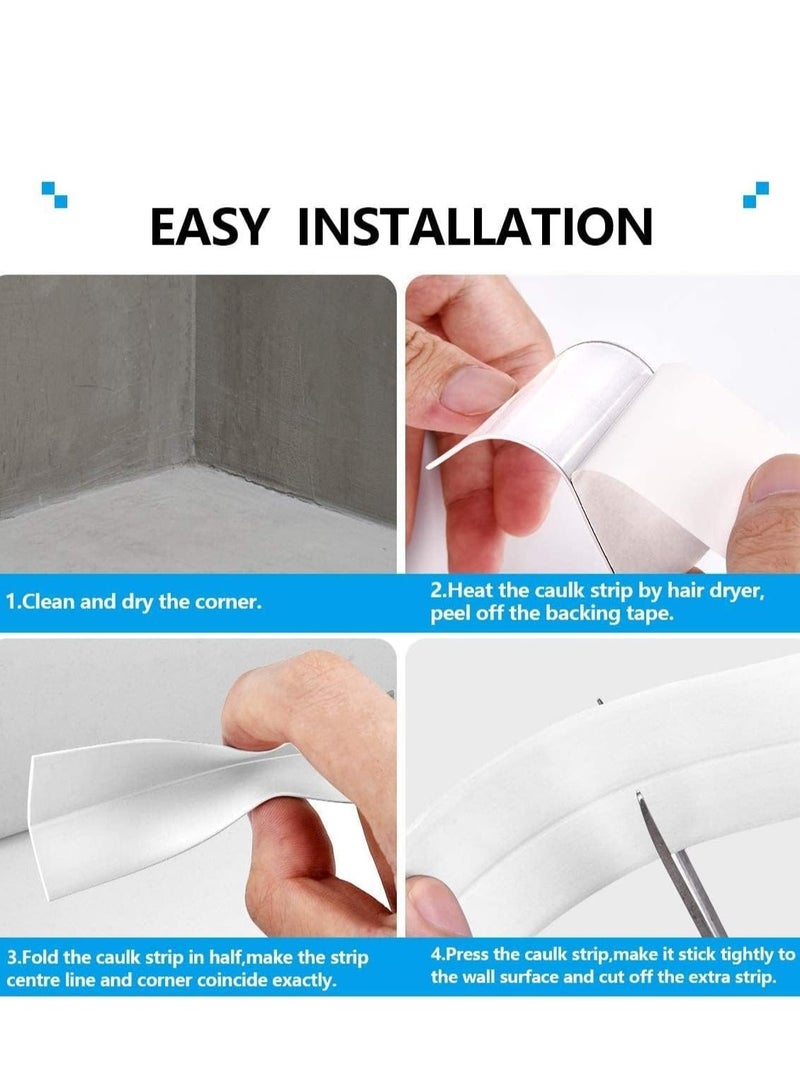 EASY INSTALLATION

1.Clean and dry the corner.

2.Heat the caulk strip by hair dryer, peel off the backing tape.

3.Fold the caulk strip in half,make the strip centre line and corner coincide exactly.

4.Press the caulk strip,make it stick tightly to the wall surface and cut off the extra strip.